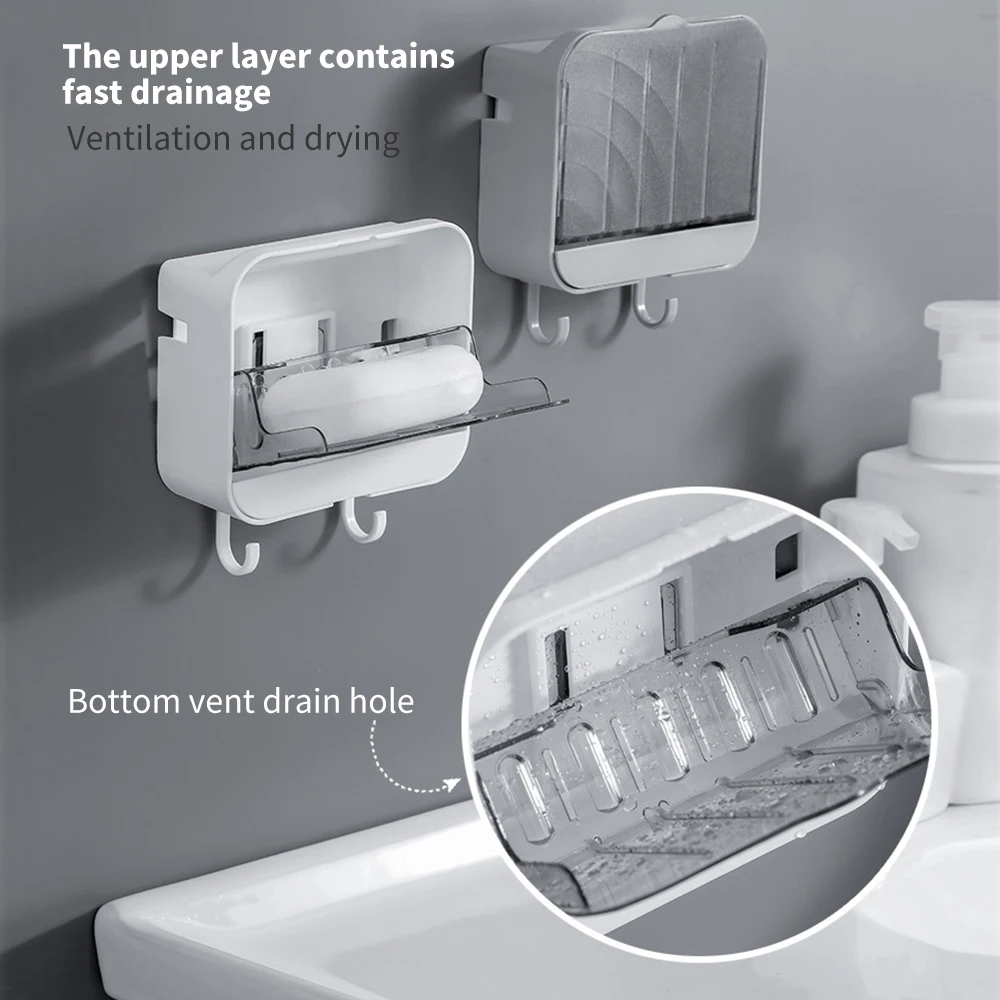 The upper layer contains fast drainage

Ventilation and drying

Bottom vent drain hole