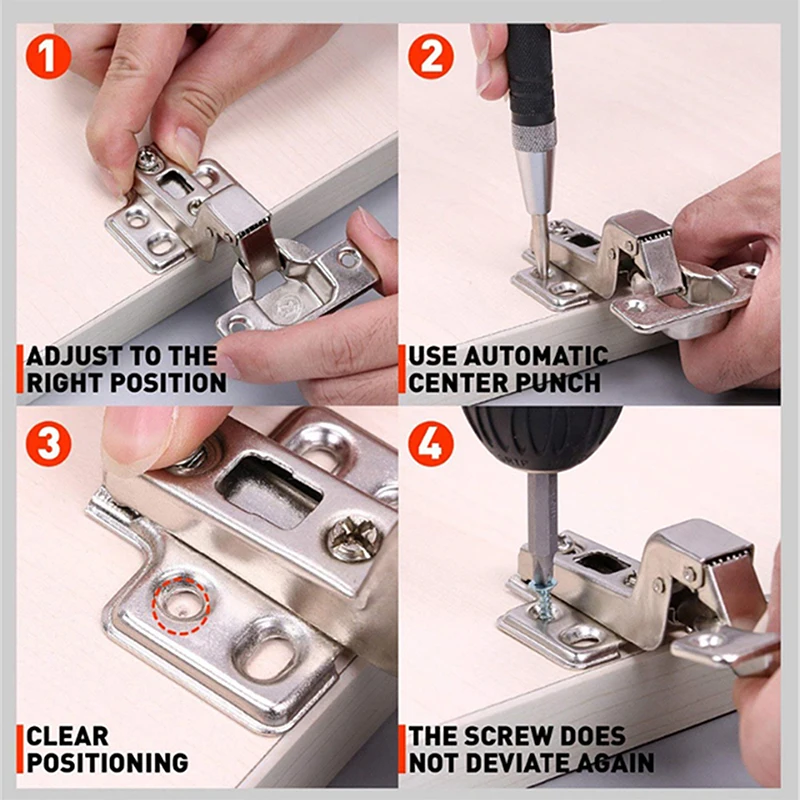 1

ADJUST TO THE RIGHT POSITION

2

USE AUTOMATIC CENTER PUNCH

3

CLEAR POSITIONING

4

THE SCREW DOES NOT DEVIATE AGAIN