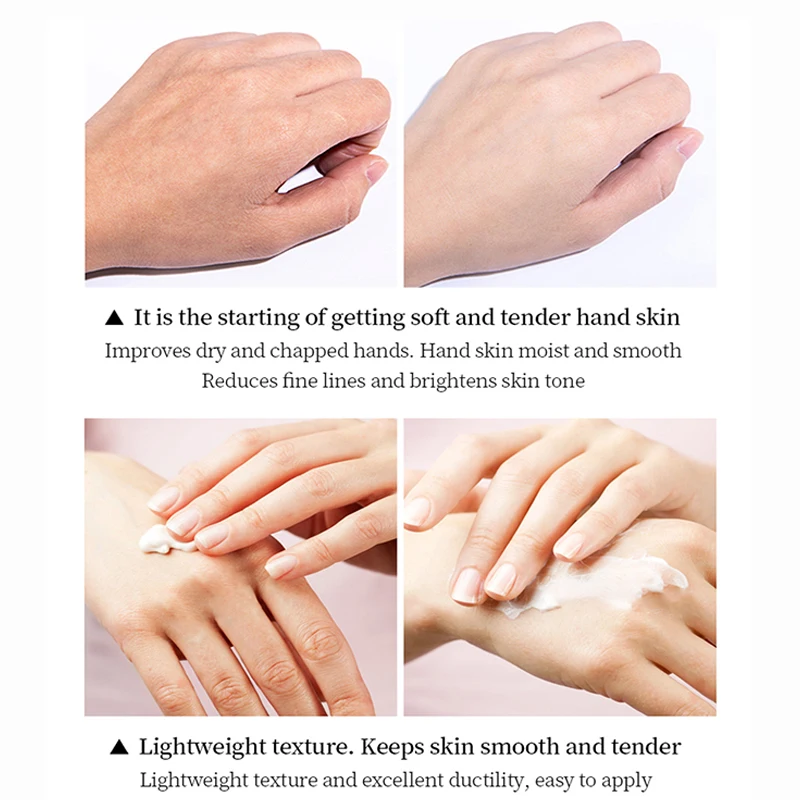 ▲ It is the starting of getting soft and tender hand skin
Improves dry and chapped hands. Hand skin moist and smooth
Reduces fine lines and brightens skin tone

▲ Lightweight texture. Keeps skin smooth and tender
Lightweight texture and excellent ductility, easy to apply