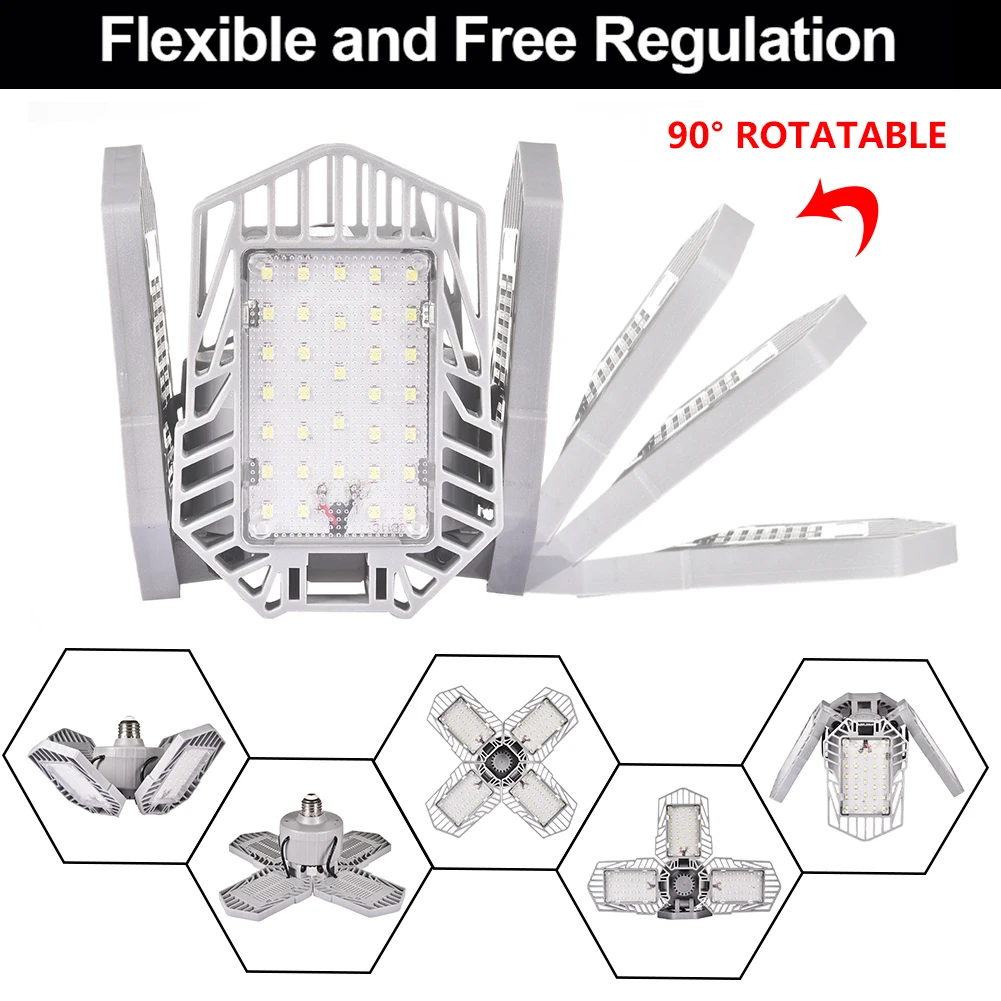 Flexible and Free Regulation

90° ROTATABLE