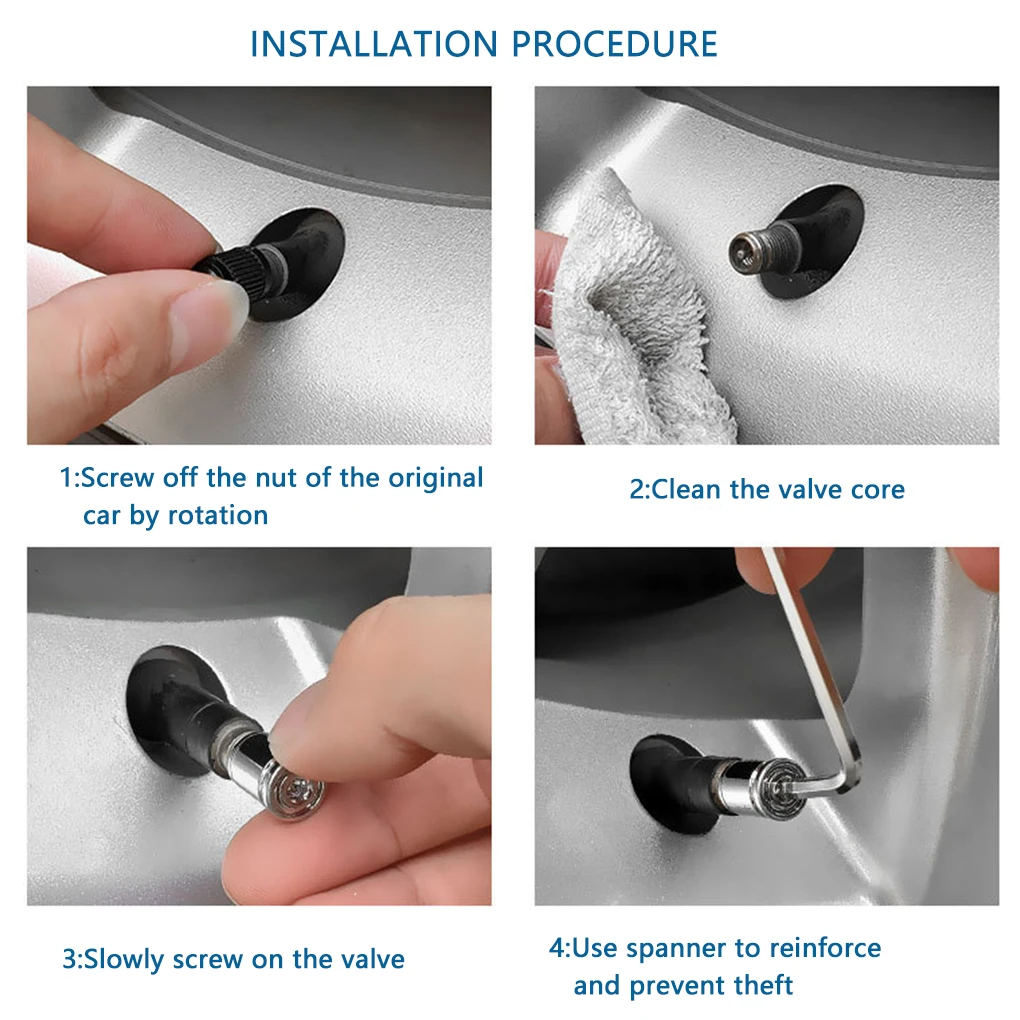 INSTALLATION PROCEDURE

1:Screw off the nut of the original car by rotation

2:Clean the valve core

3:Slowly screw on the valve

4:Use spanner to reinforce and prevent theft