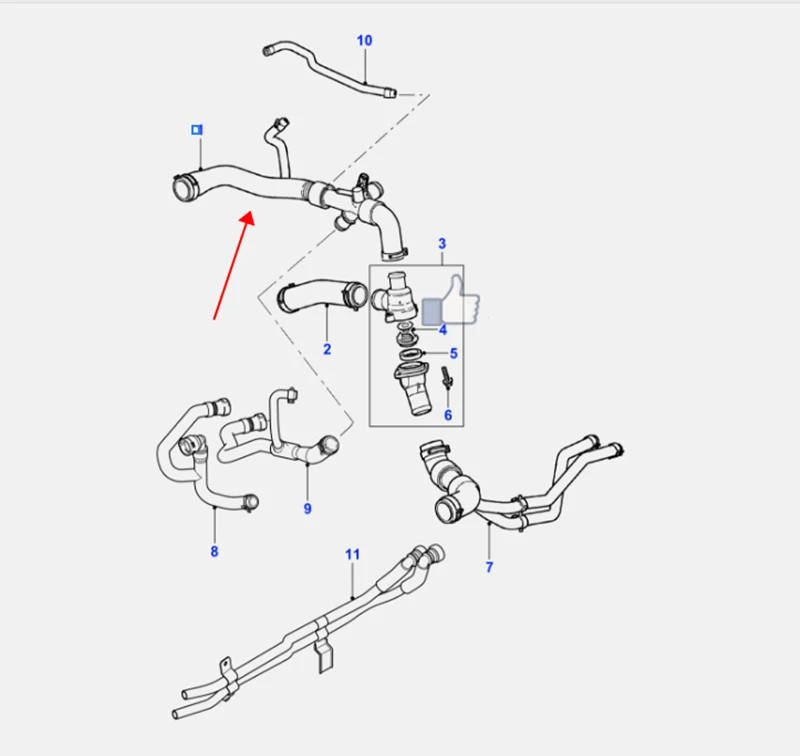 10

3

4

5

2

6

9

8

7

11