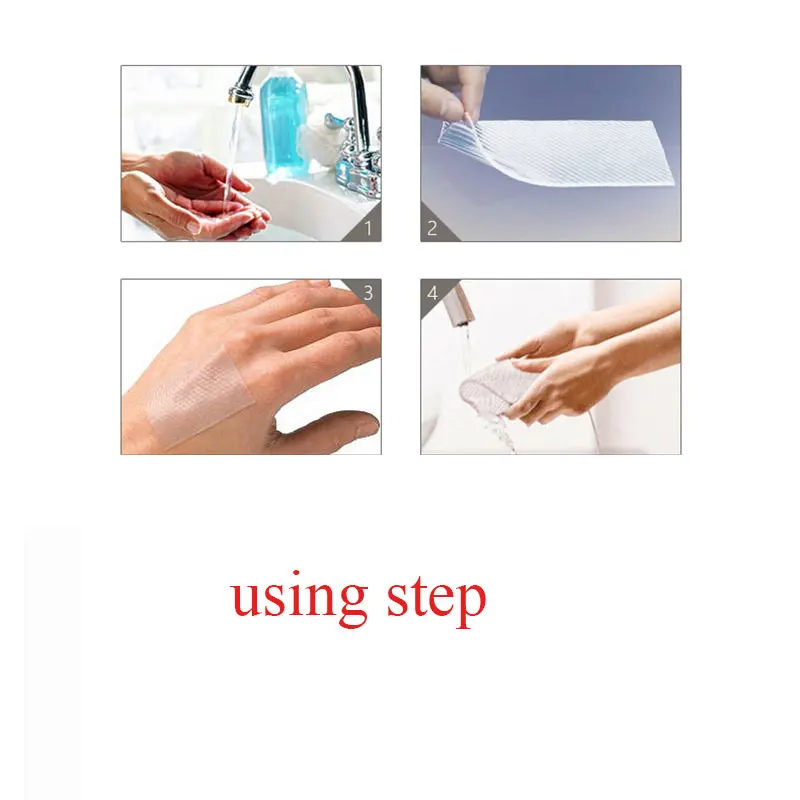 1

2

3

4

using step