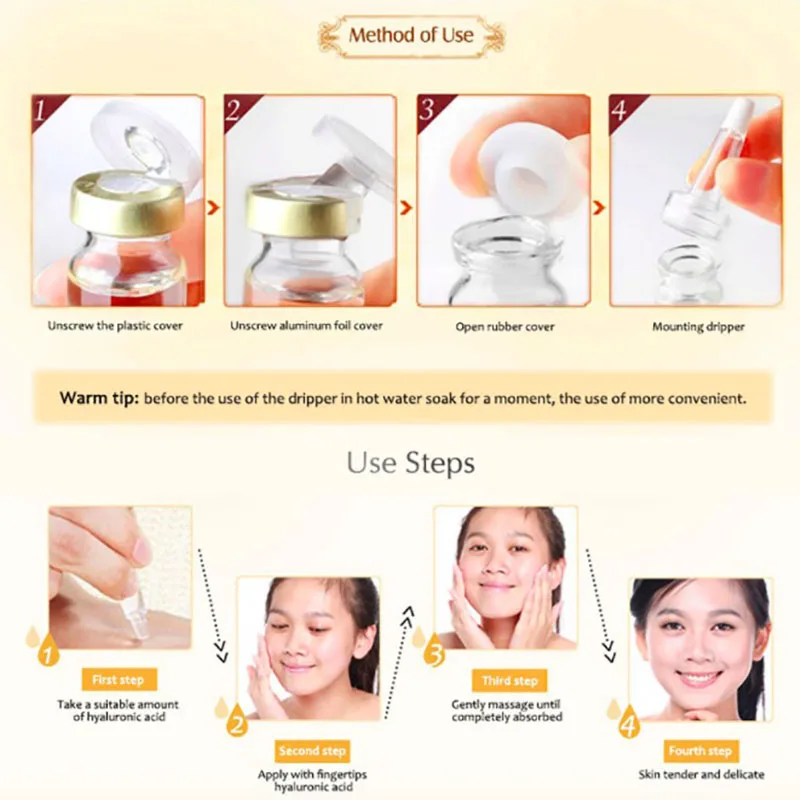 Method of Use

1
Unscrew the plastic cover

2
Unscrew aluminum foil cover

3
Open rubber cover

4
Mounting dripper

Warm tip: before the use of the dripper in hot water soak for a moment, the use of more convenient.

Use Steps

1
First step
Take a suitable amount of hyaluronic acid

2
Second step
Apply with fingertips hyaluronic acid

3
Third step
Gently massage until completely absorbed

4
Fourth step
Skin tender and delicate