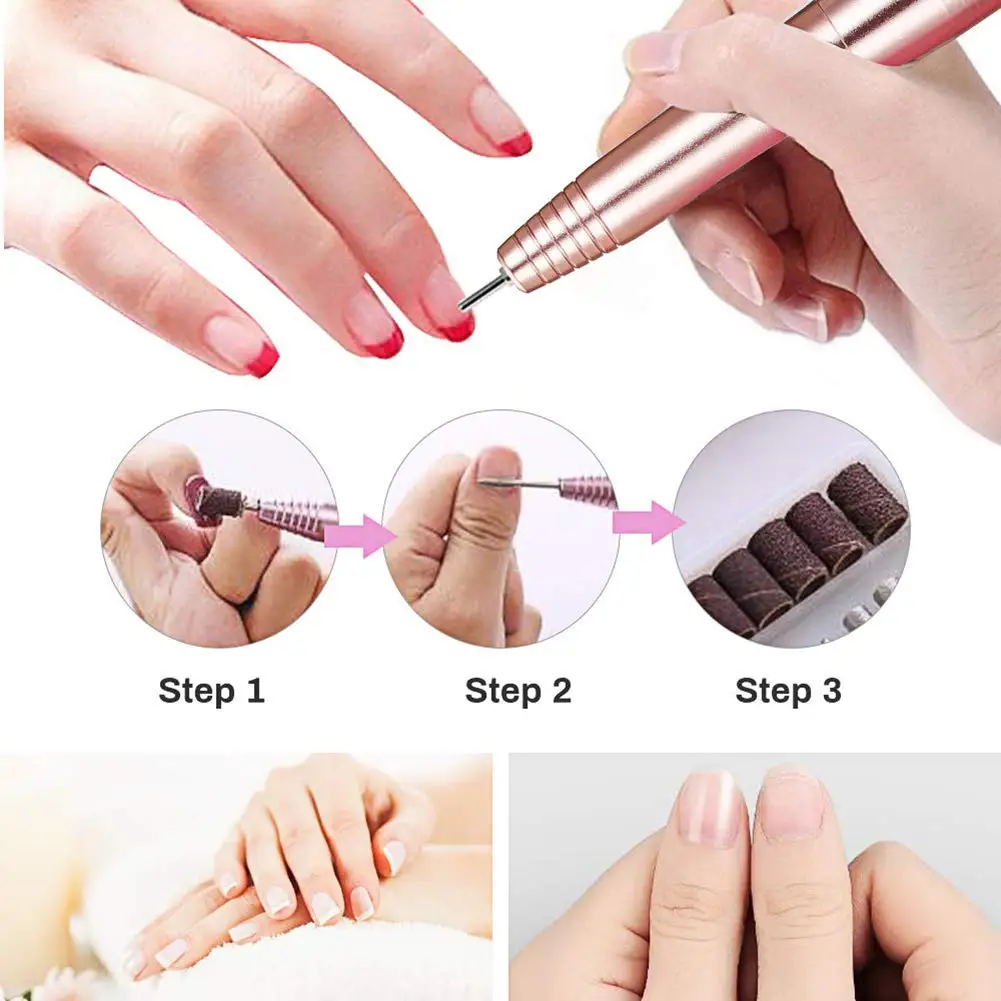 Step 1

Step 2

Step 3