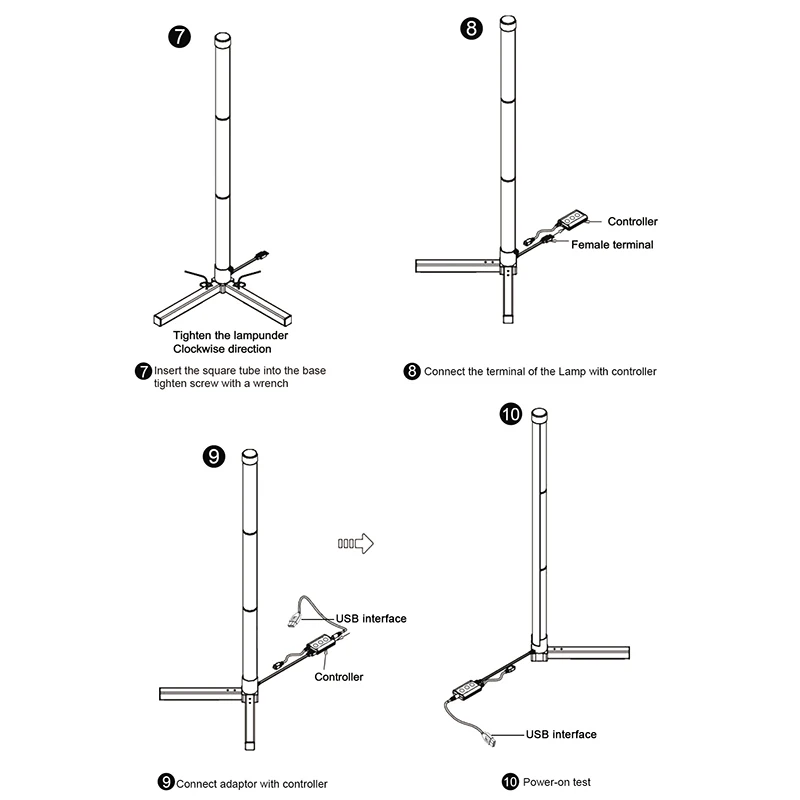 7

Tighten the lampunder
Clockwise direction

7 Insert the square tube into the base
tighten screw with a wrench

8

Controller

Female terminal

8 Connect the terminal of the Lamp with controller

9

USB interface

Controller

9 Connect adaptor with controller

10

USB interface

10 Power-on test