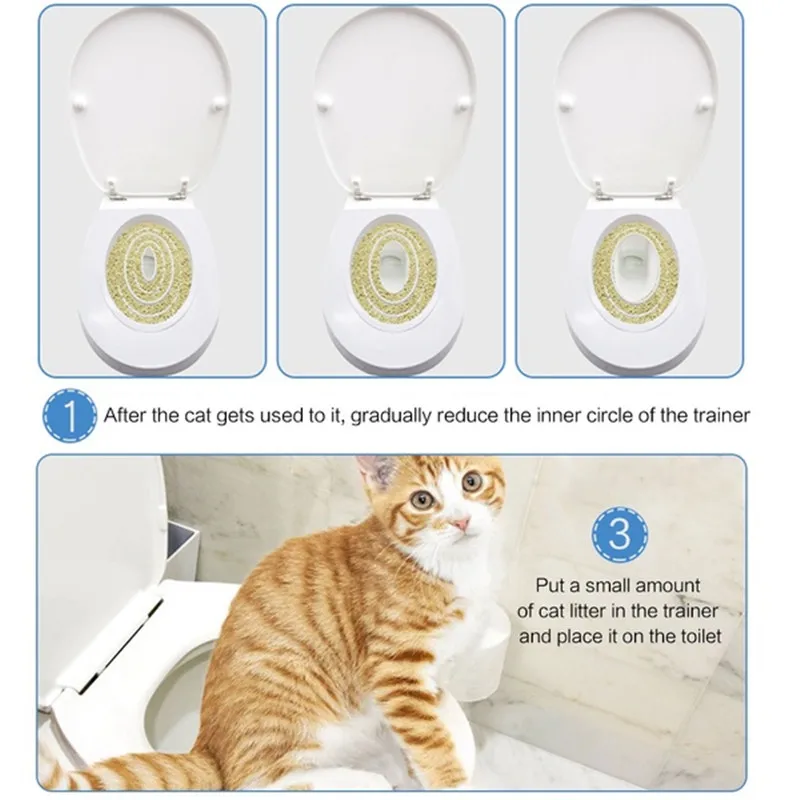 1 After the cat gets used to it, gradually reduce the inner circle of the trainer

3

Put a small amount of cat litter in the trainer and place it on the toilet