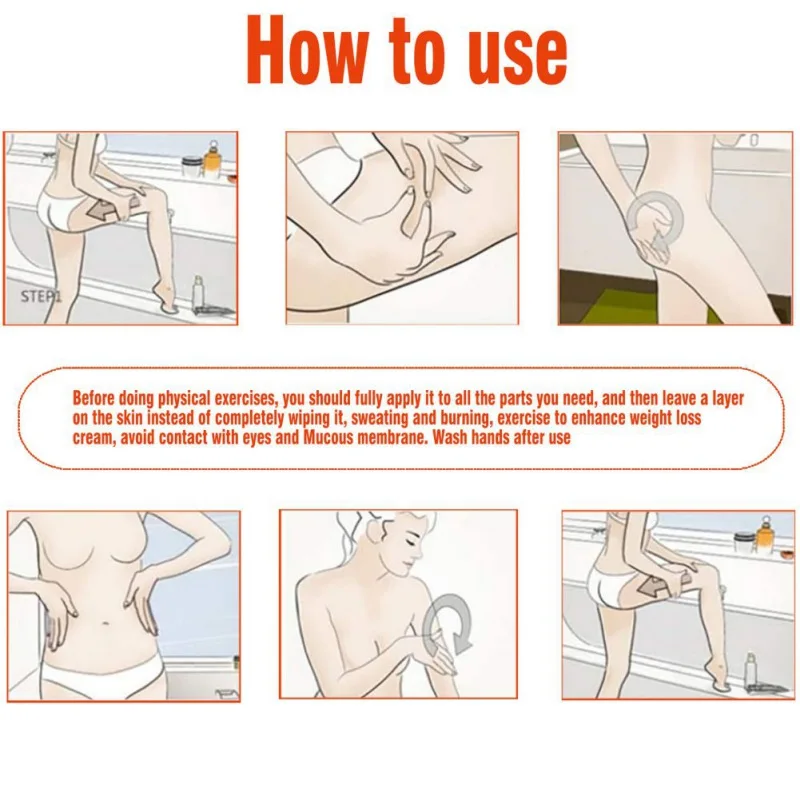 How to use

STEP1

Before doing physical exercises, you should fully apply it to all the parts you need, and then leave a layer on the skin instead of completely wiping it, sweating and burning, exercise to enhance weight loss cream, avoid contact with eyes and Mucous membrane. Wash hands after use