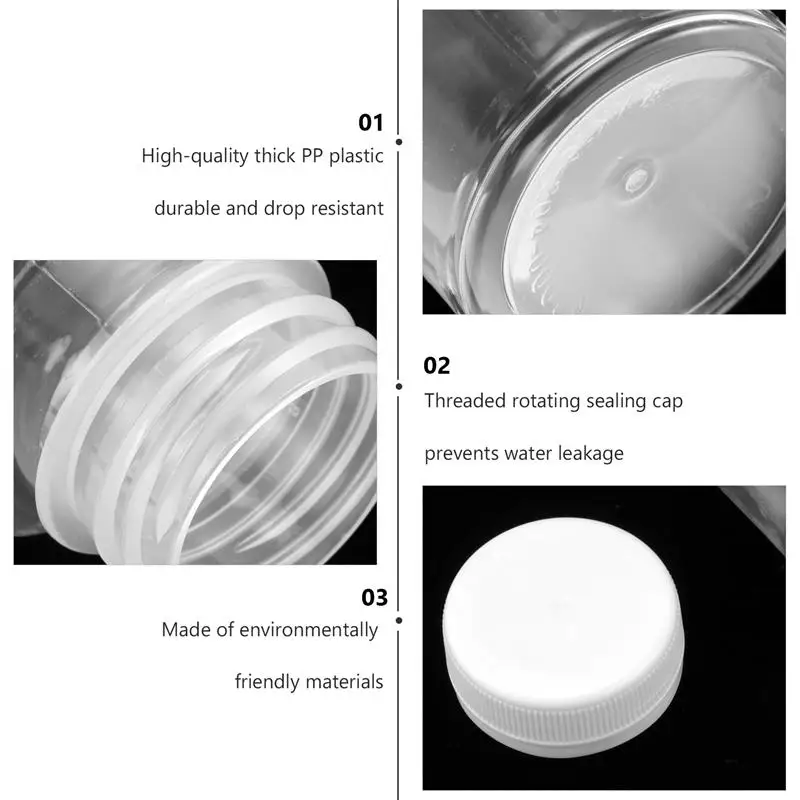 01

High-quality thick PP plastic

durable and drop resistant

02

Threaded rotating sealing cap

prevents water leakage

03

Made of environmentally

friendly materials