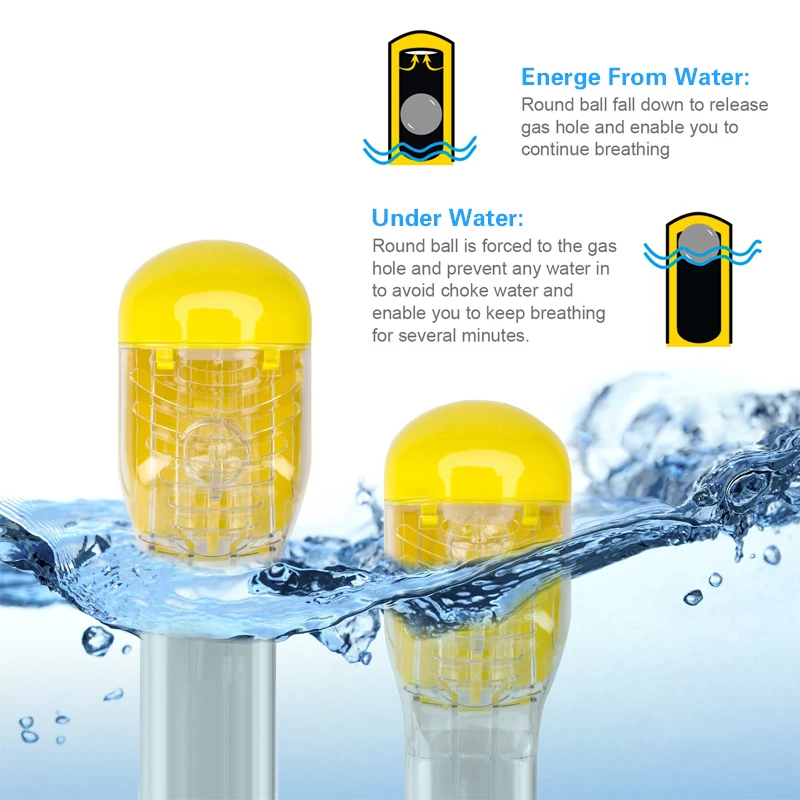 Energe From Water:
Round ball fall down to release gas hole and enable you to continue breathing

Under Water:
Round ball is forced to the gas hole and prevent any water in to avoid choke water and enable you to keep breathing for several minutes.