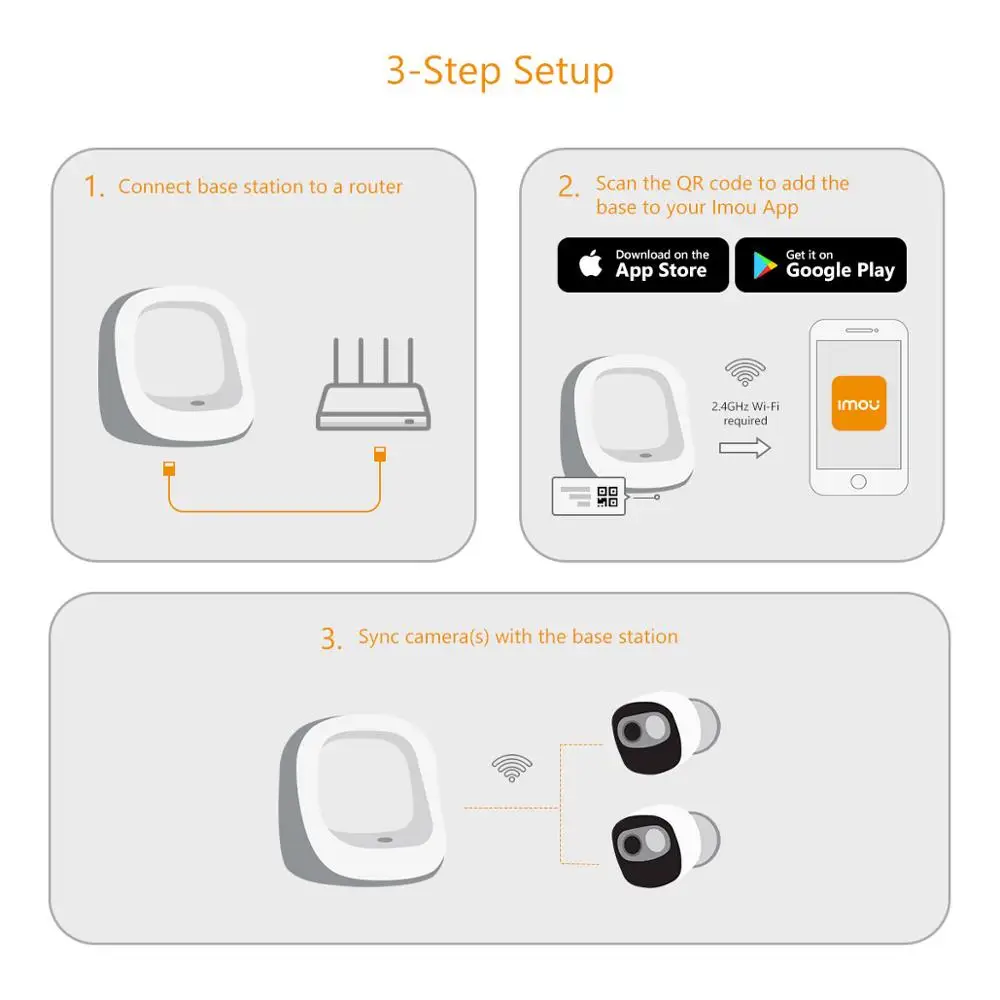 3-Step Setup

1. Connect base station to a router

2. Scan the QR code to add the base to your Imou App

Download on the App Store

Get it on Google Play

2.4GHz Wi-Fi required

imou

3. Sync camera(s) with the base station