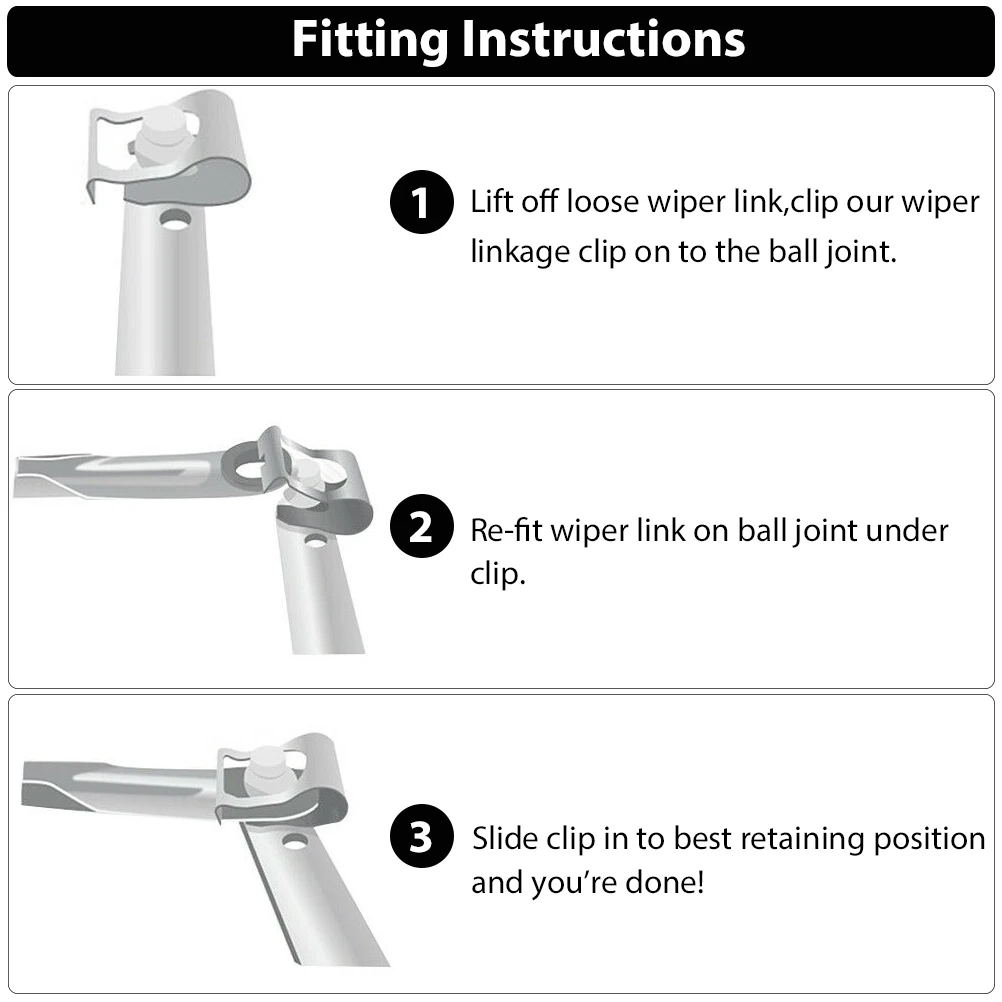 Fitting Instructions

1 Lift off loose wiper link,clip our wiper linkage clip on to the ball joint.

2 Re-fit wiper link on ball joint under clip.

3 Slide clip in to best retaining position and you're done!