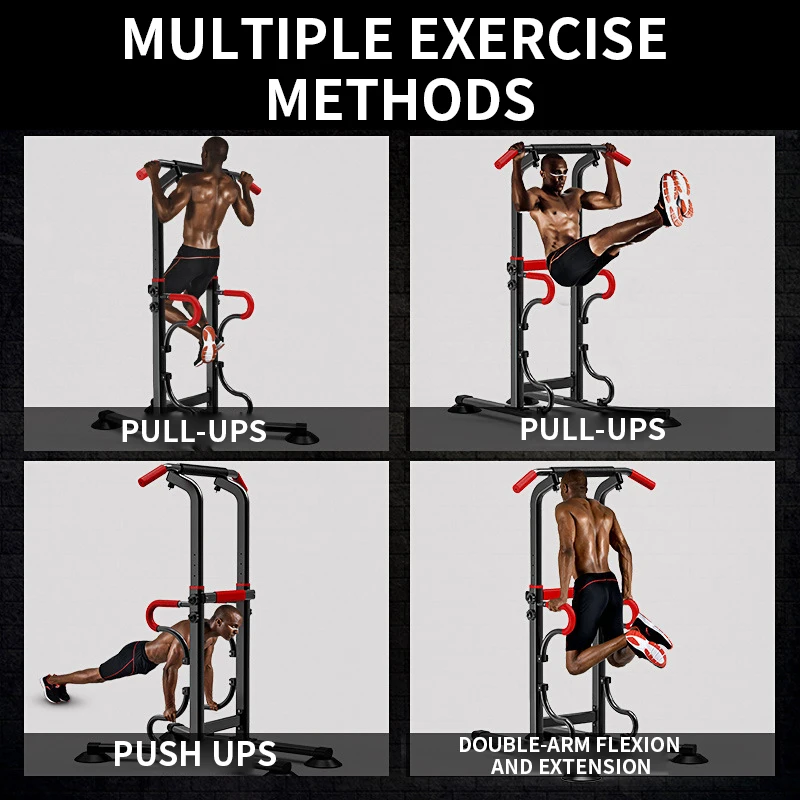 MULTIPLE EXERCISE METHODS

PULL-UPS

PULL-UPS

PUSH UPS

DOUBLE-ARM FLEXION AND EXTENSION