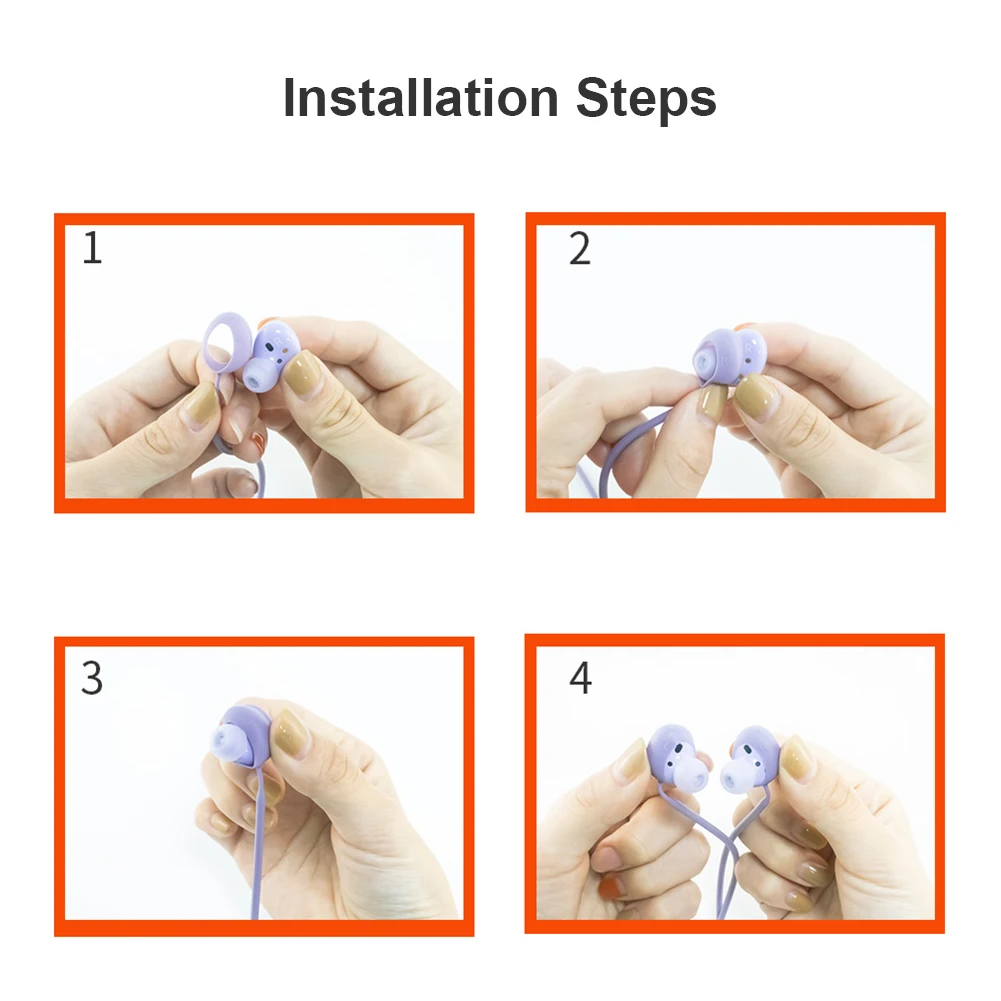 Installation Steps

1

2

3

4