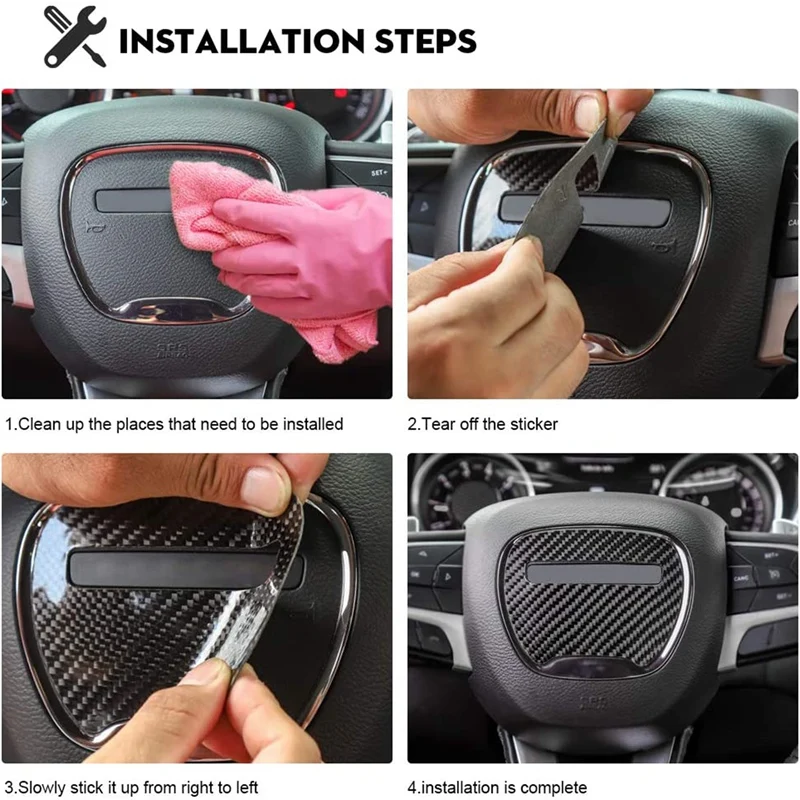 INSTALLATION STEPS

1.Clean up the places that need to be installed

2.Tear off the sticker

3.Slowly stick it up from right to left

4.installation is complete