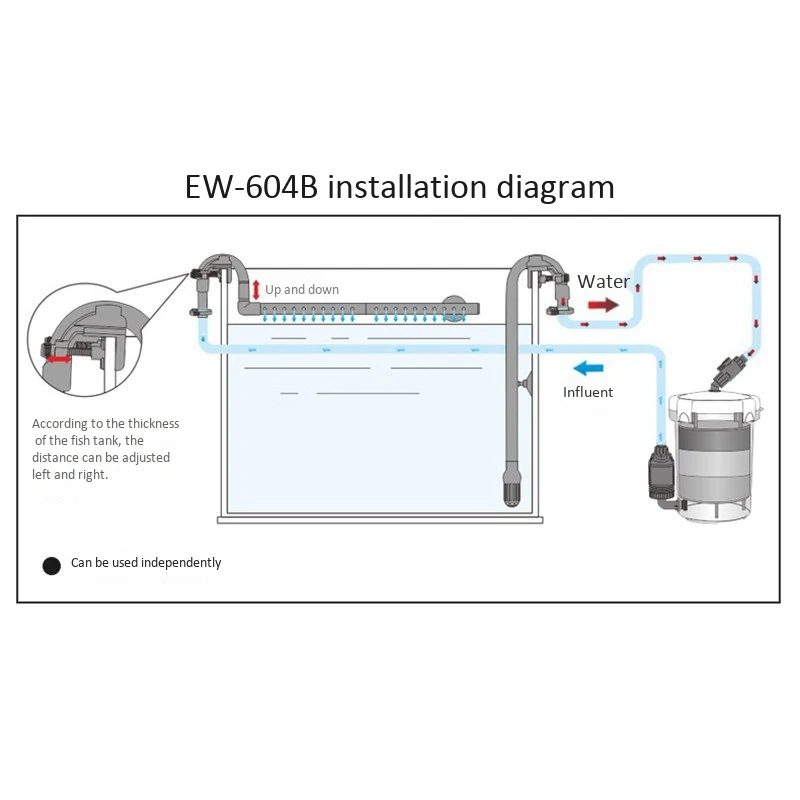 EW-604B installation diagram

Up and down

Water

Influent

According to the thickness of the fish tank, the distance can be adjusted left and right.

Can be used independently