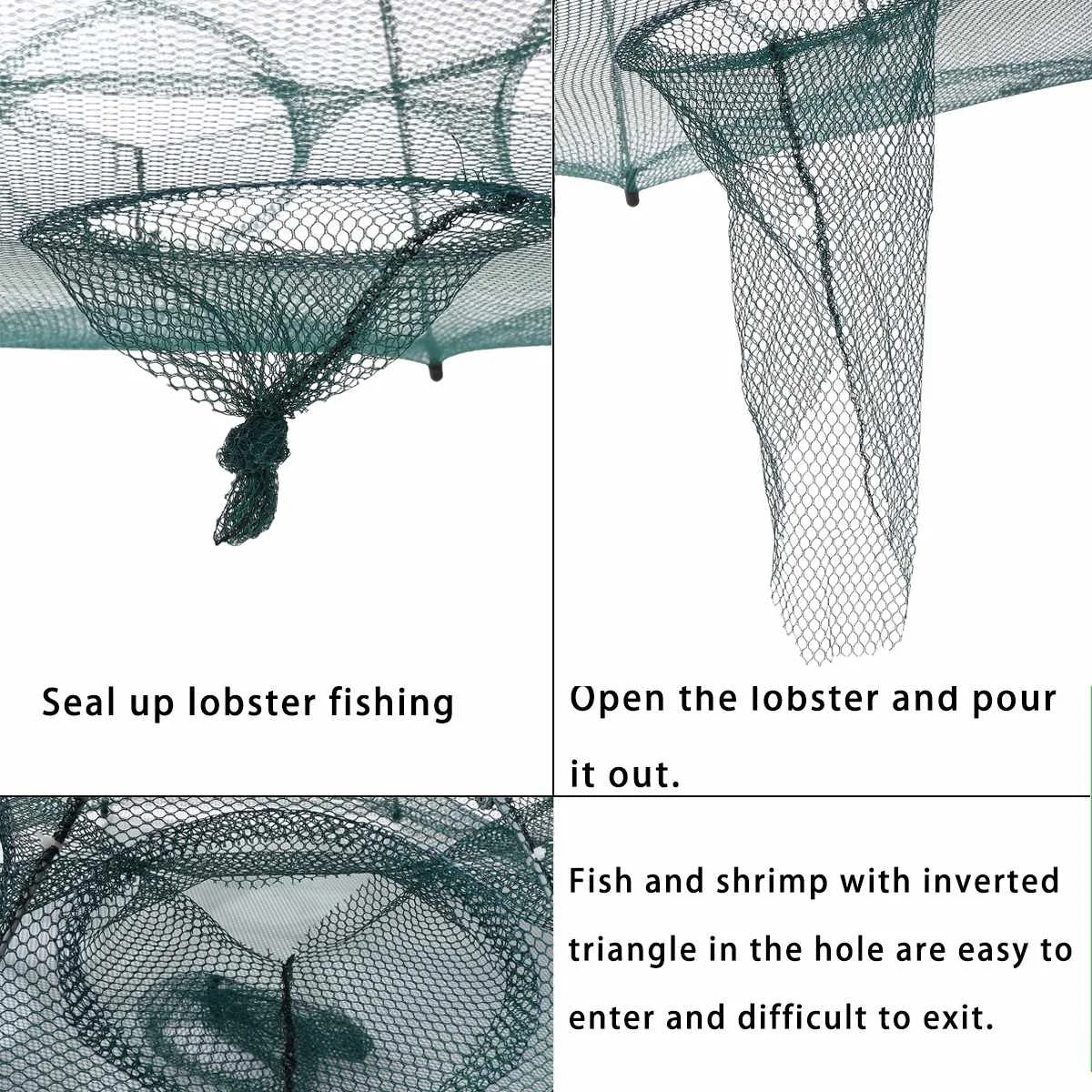 Seal up lobster fishing

Open the lobster and pour it out.

Fish and shrimp with inverted triangle in the hole are easy to enter and difficult to exit.