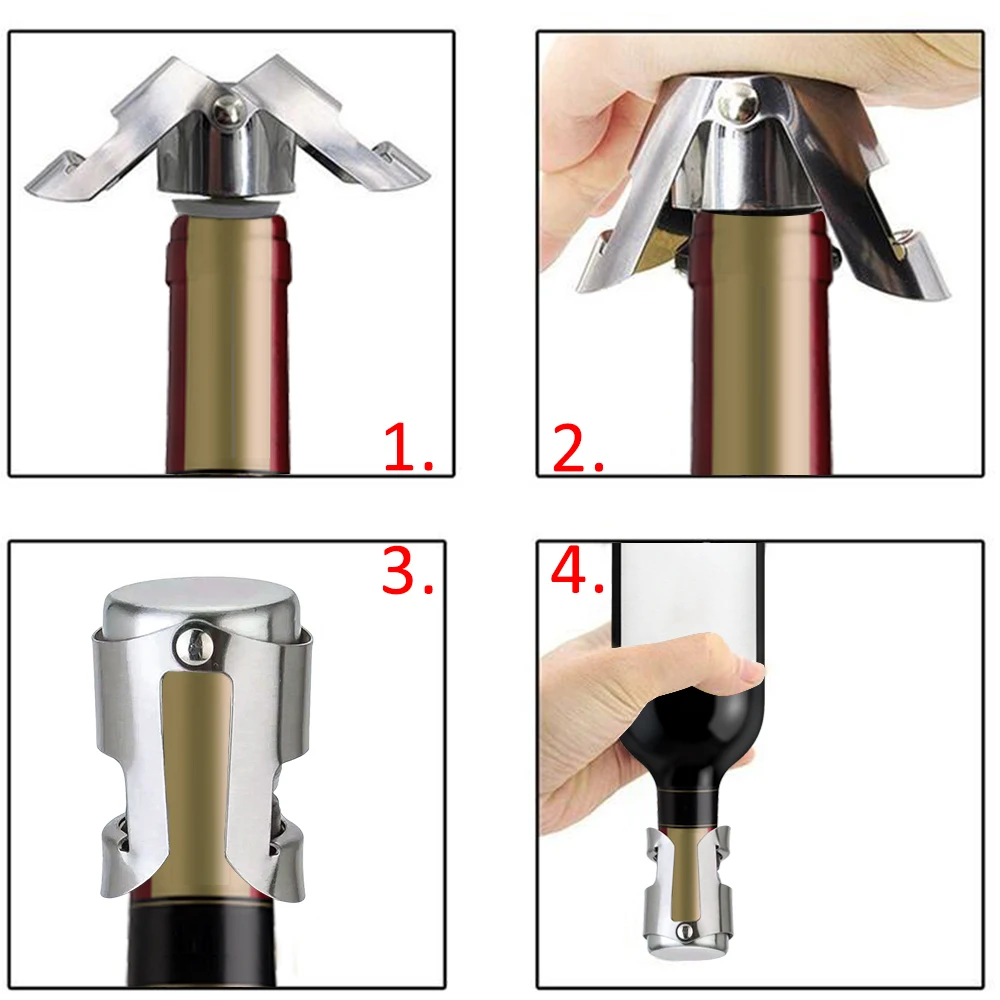 1.

2.

3.

4.