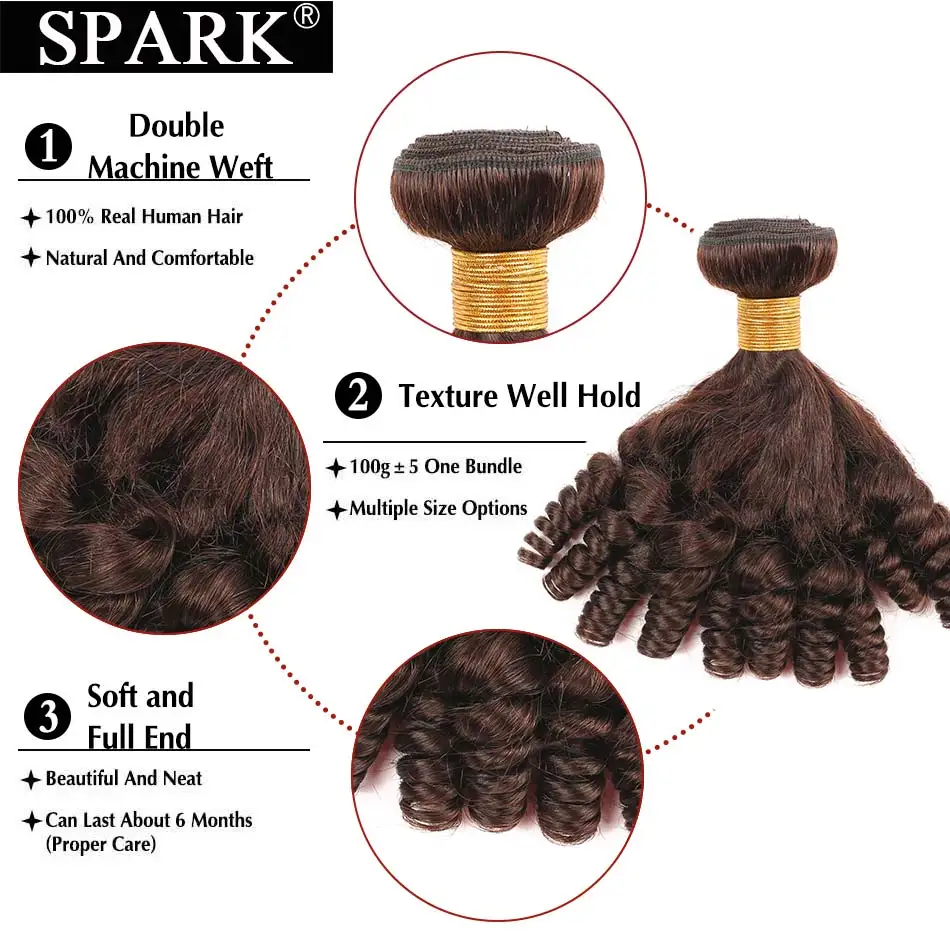 SPARK®

1 Double Machine Weft

✦ 100% Real Human Hair

✦ Natural And Comfortable

2 Texture Well Hold

✦ 100g ± 5 One Bundle

✦ Multiple Size Options

3 Soft and Full End

✦ Beautiful And Neat

✦ Can Last About 6 Months (Proper Care)