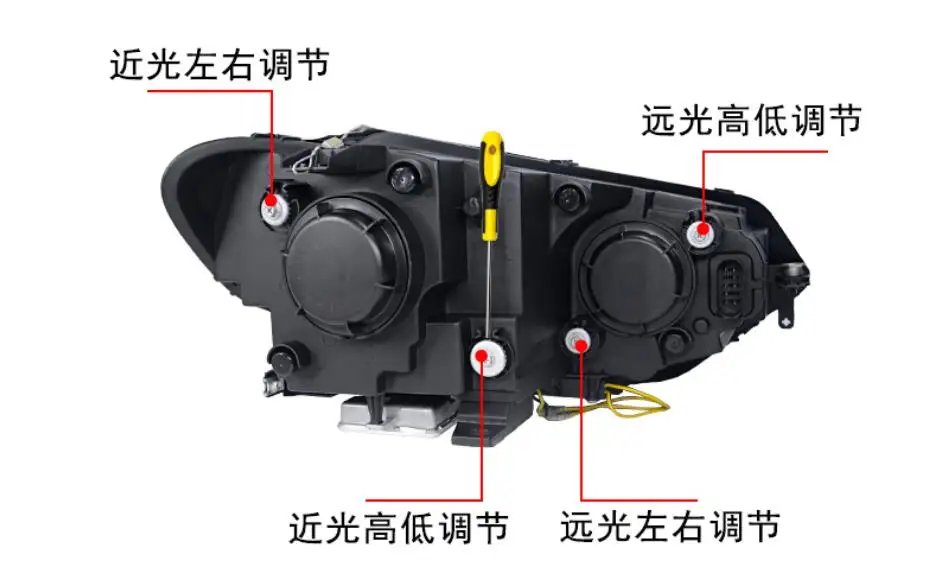 近光左右调节

远光高低调节

近光高低调节

远光左右调节