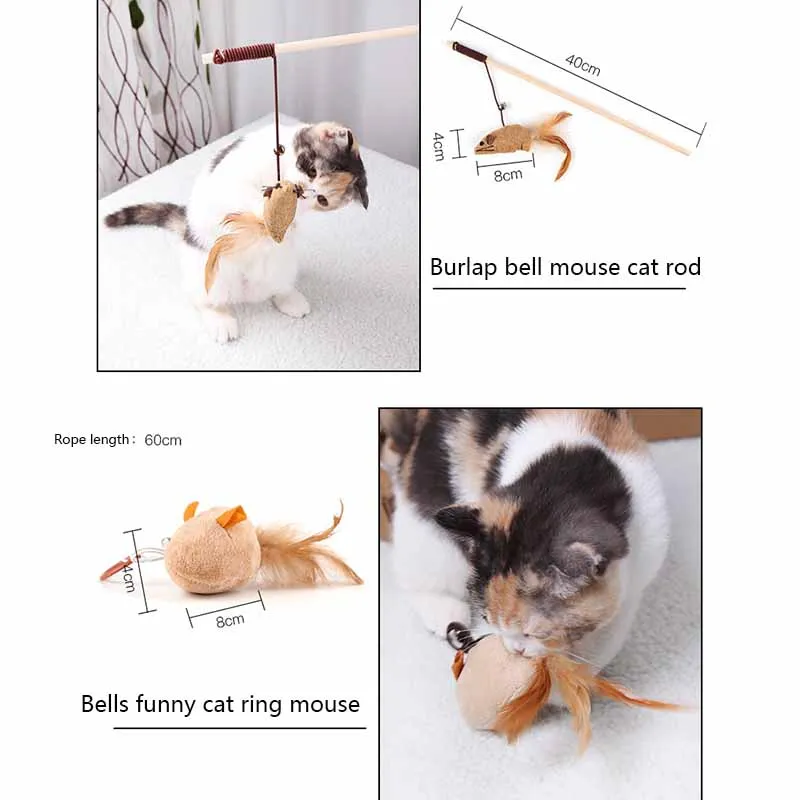 40cm

4cm

8cm

Burlap bell mouse cat rod

Rope length： 60cm

4cm

8cm

Bells funny cat ring mouse