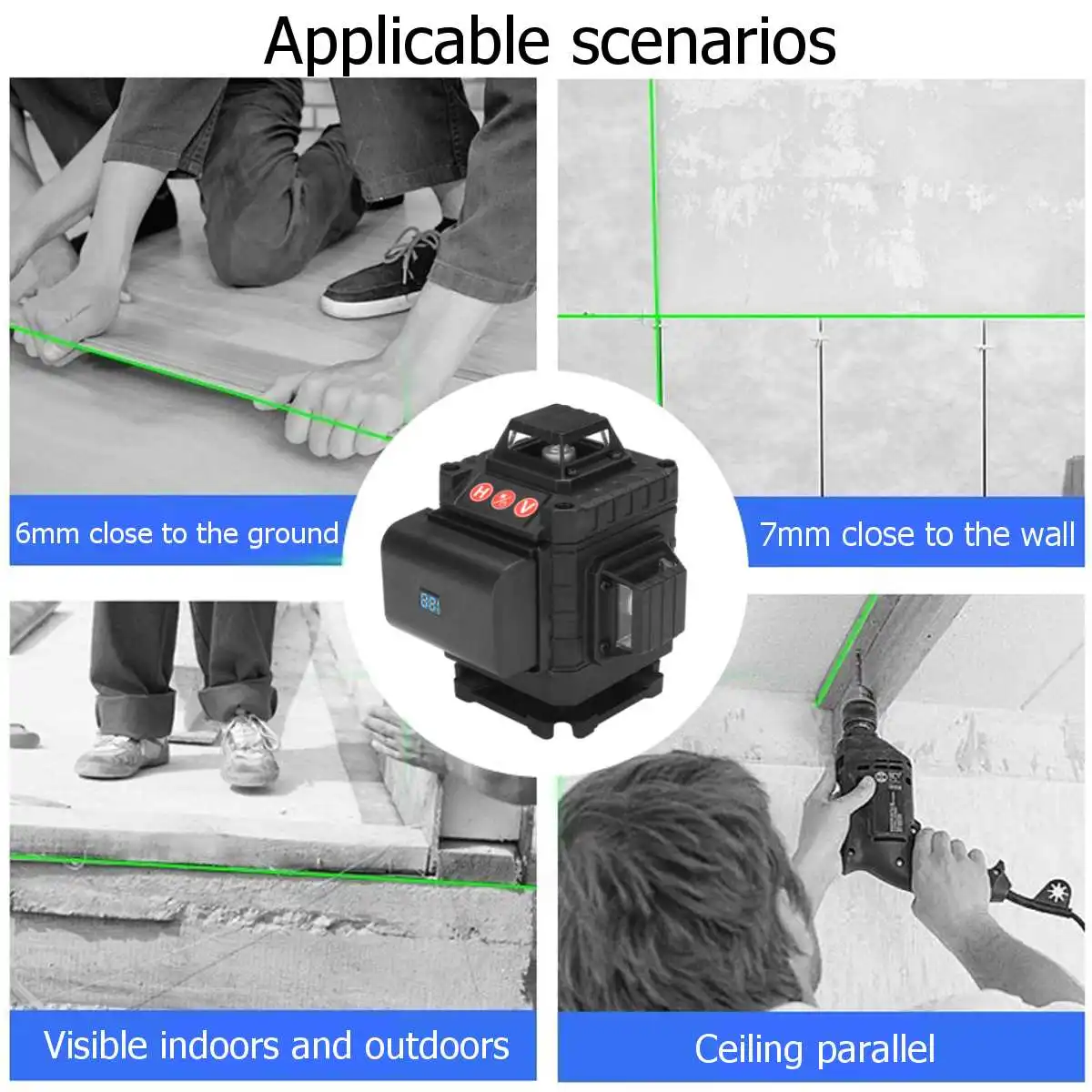 Applicable scenarios

6mm close to the ground

7mm close to the wall

H

V

Visible indoors and outdoors

Ceiling parallel