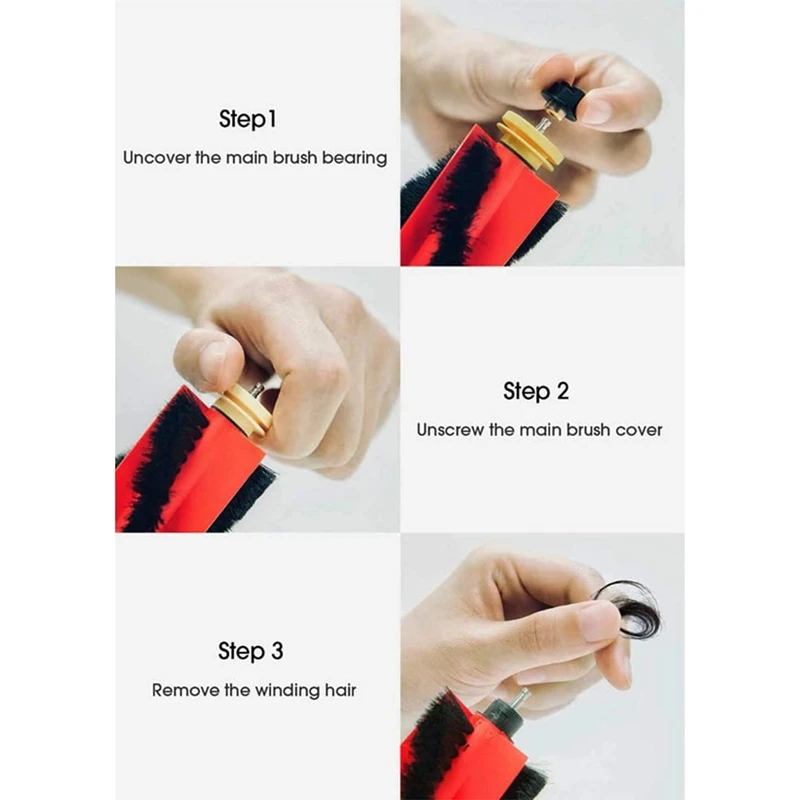 Step1
Uncover the main brush bearing

Step 2
Unscrew the main brush cover

Step 3
Remove the winding hair