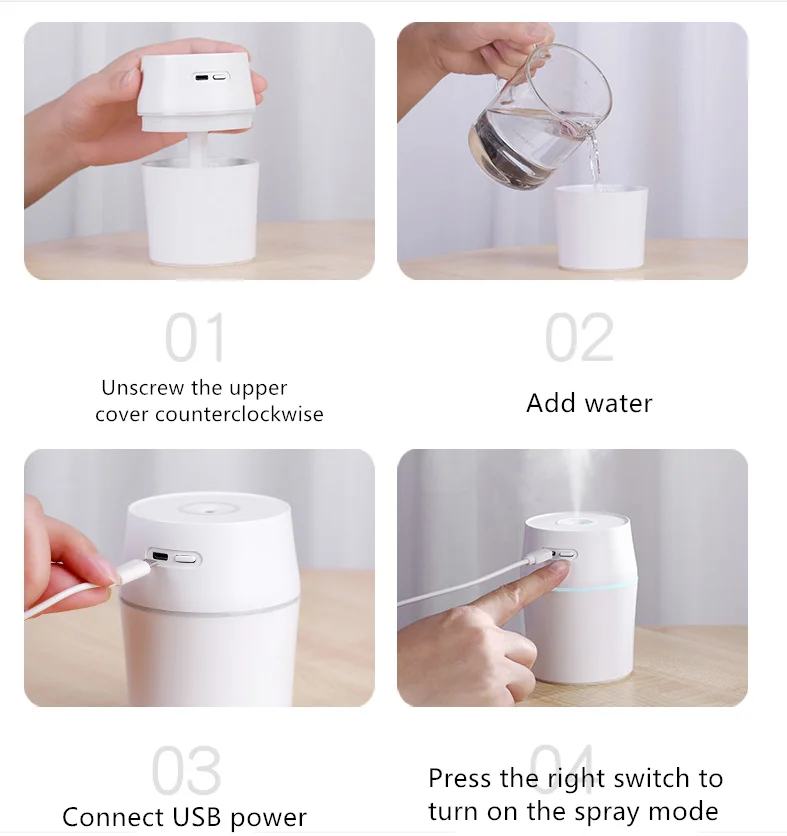 01

Unscrew the upper cover counterclockwise

02

Add water

03

Connect USB power

04

Press the right switch to turn on the spray mode