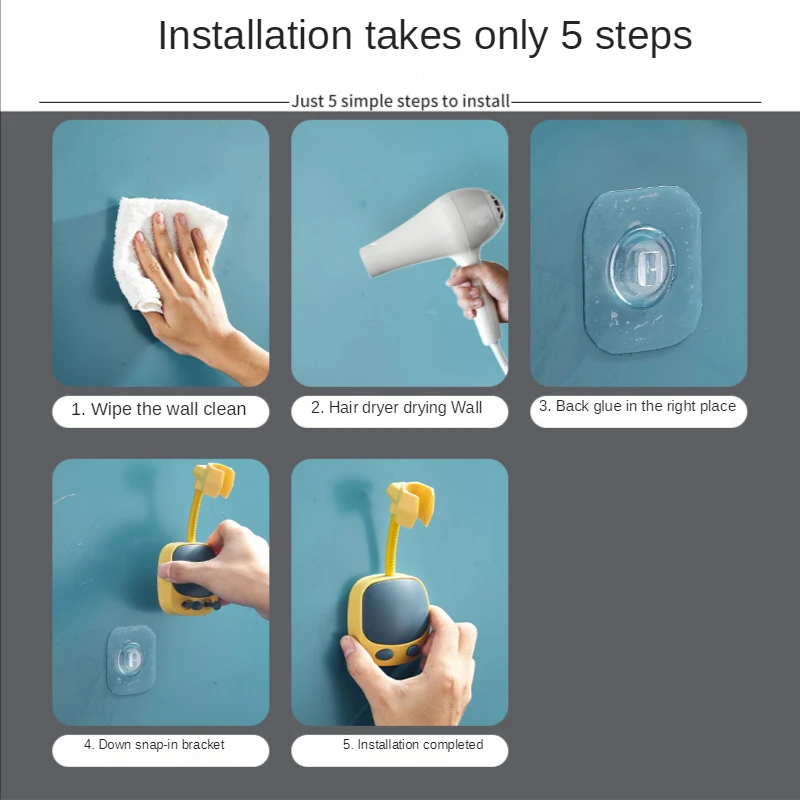 Installation takes only 5 steps

Just 5 simple steps to install

1. Wipe the wall clean

2. Hair dryer drying Wall

3. Back glue in the right place

4. Down snap-in bracket

5. Installation completed