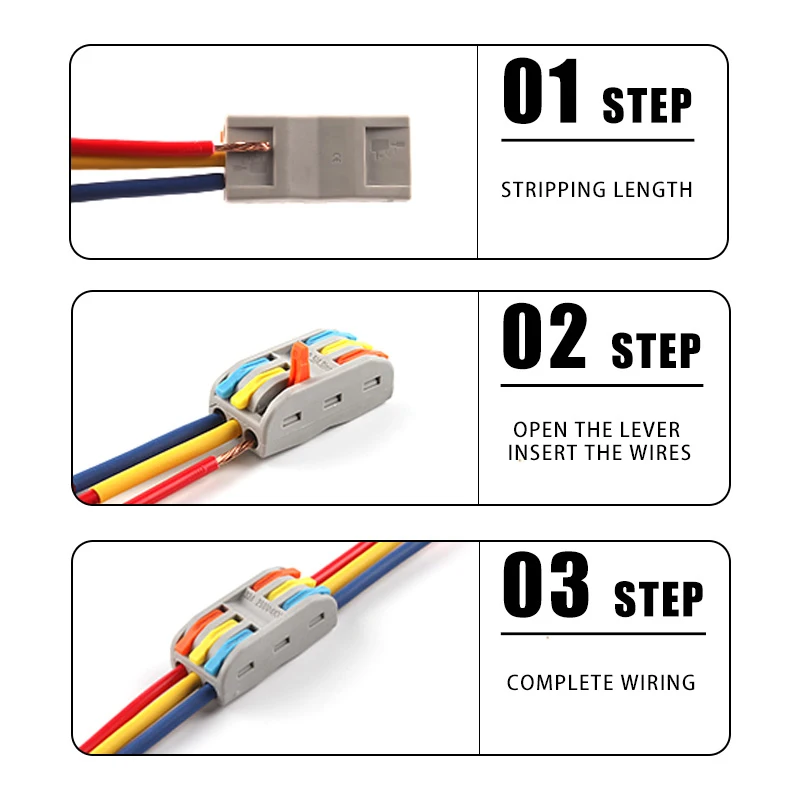 01 STEP

STRIPPING LENGTH

02 STEP

OPEN THE LEVER
INSERT THE WIRES

03 STEP

COMPLETE WIRING