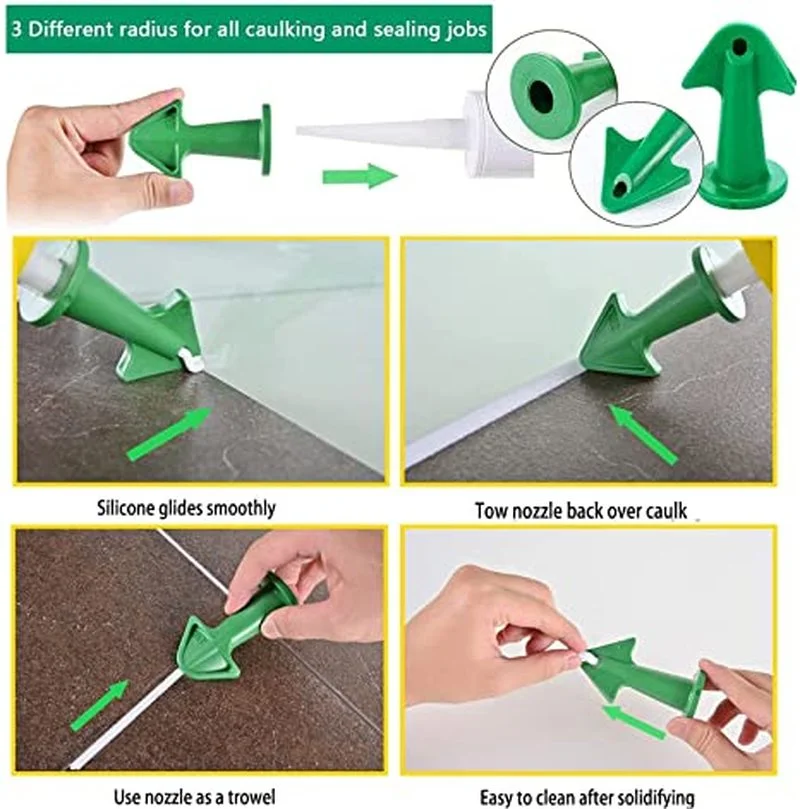 3 Different radius for all caulking and sealing jobs

Silicone glides smoothly

Tow nozzle back over caulk

Use nozzle as a trowel

Easy to clean after solidifying