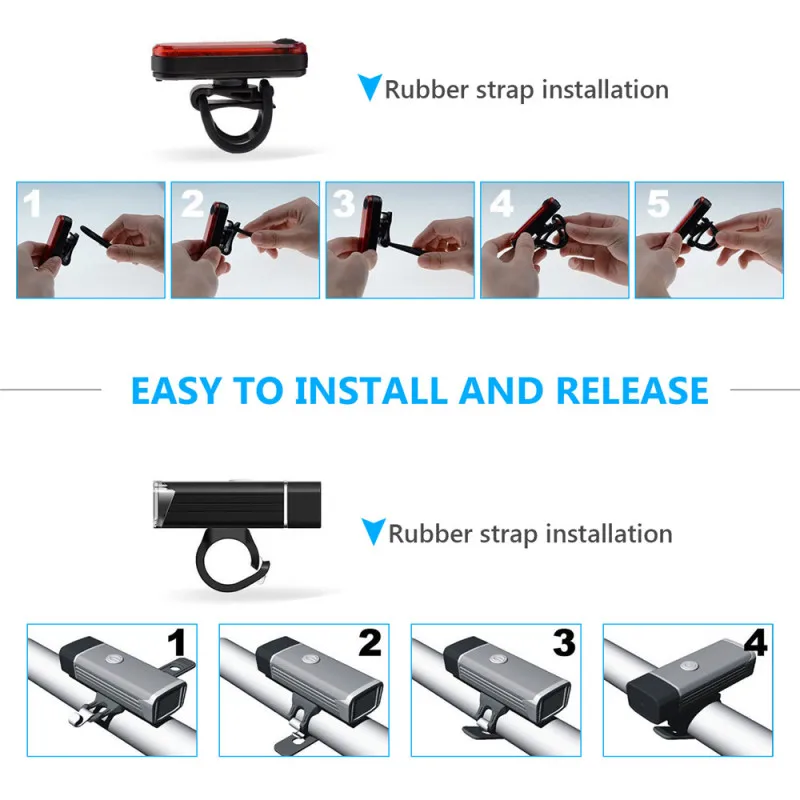 Rubber strap installation

1

2

3

4

5

EASY TO INSTALL AND RELEASE

Rubber strap installation

1

2

3

4