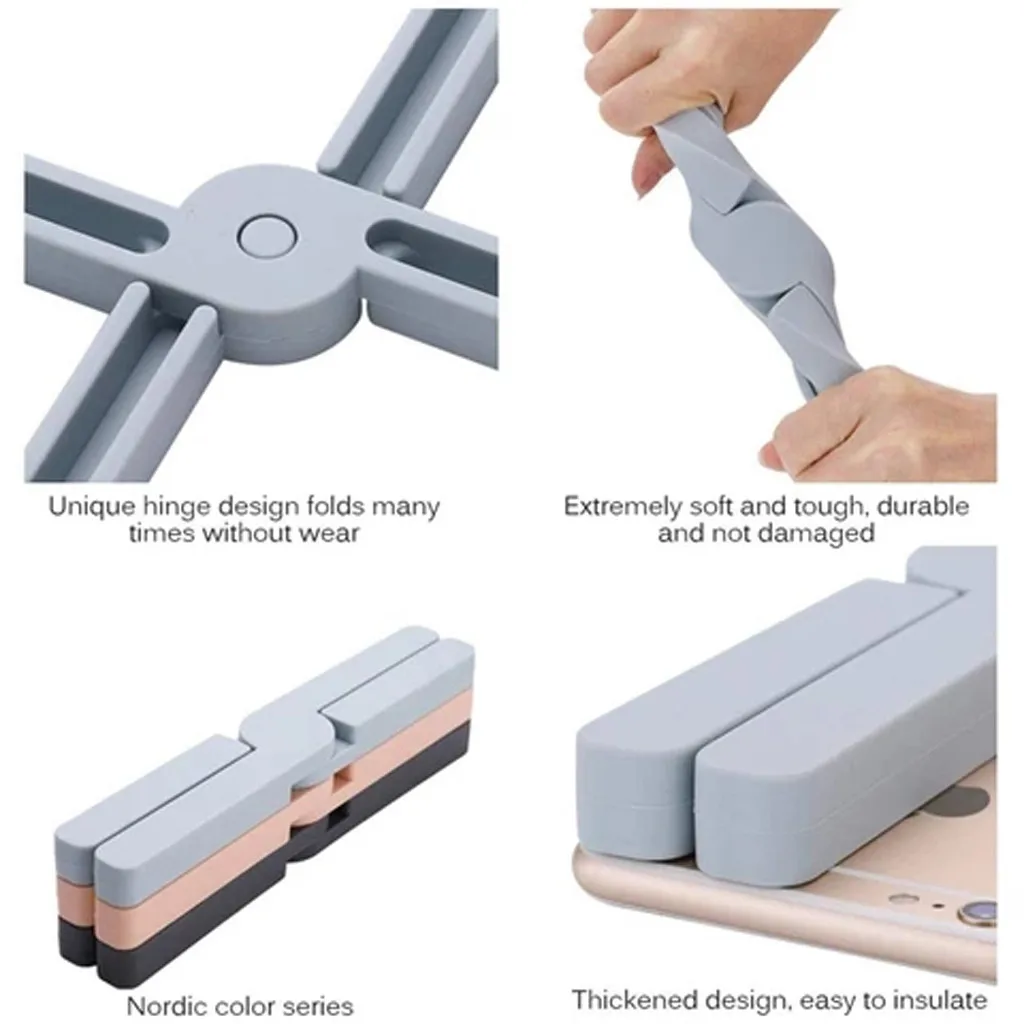 Unique hinge design folds many times without wear

Extremely soft and tough, durable and not damaged

Nordic color series

Thickened design, easy to insulate