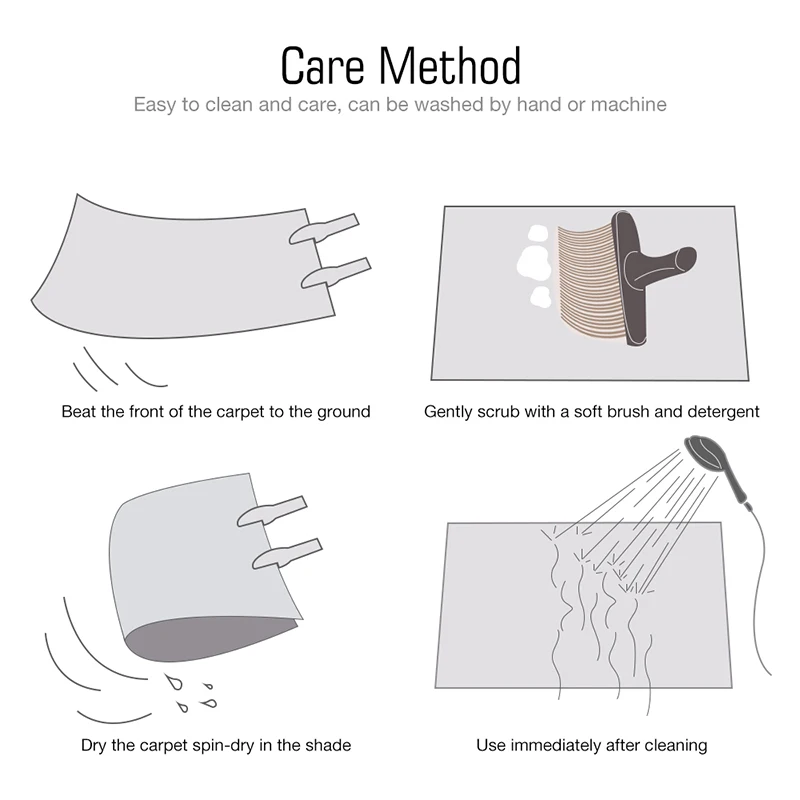 Care Method

Easy to clean and care, can be washed by hand or machine

Beat the front of the carpet to the ground

Gently scrub with a soft brush and detergent

Dry the carpet spin-dry in the shade

Use immediately after cleaning