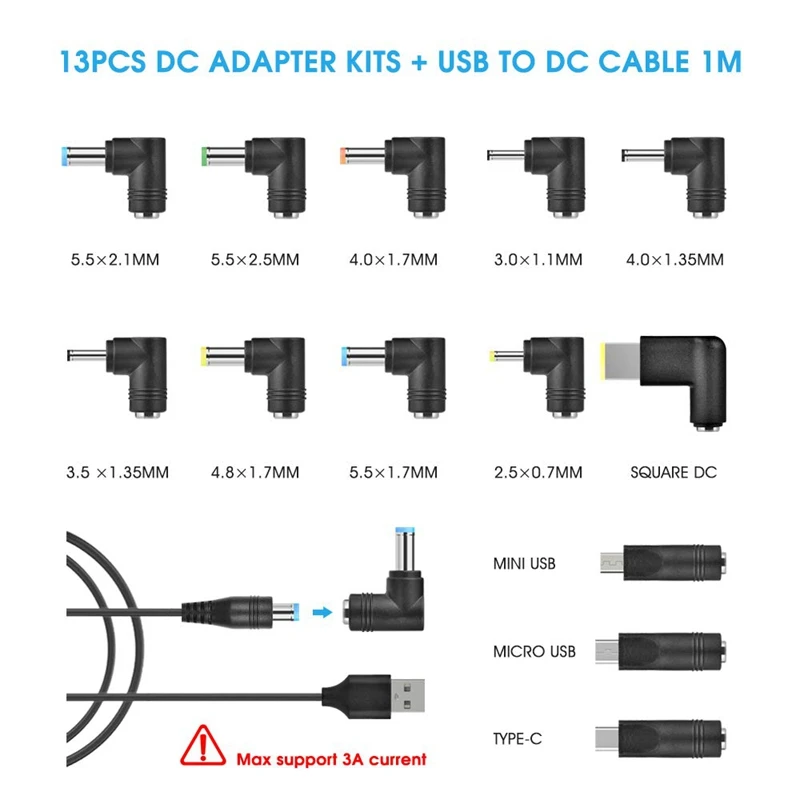 13PCS DC ADAPTER KITS + USB TO DC CABLE 1M

5.5×2.1MM
5.5×2.5MM
4.0×1.7MM
3.0×1.1MM
4.0×1.35MM

3.5 ×1.35MM
4.8×1.7MM
5.5×1.7MM
2.5×0.7MM
SQUARE DC

MINI USB

MICRO USB

TYPE-C

Max support 3A current