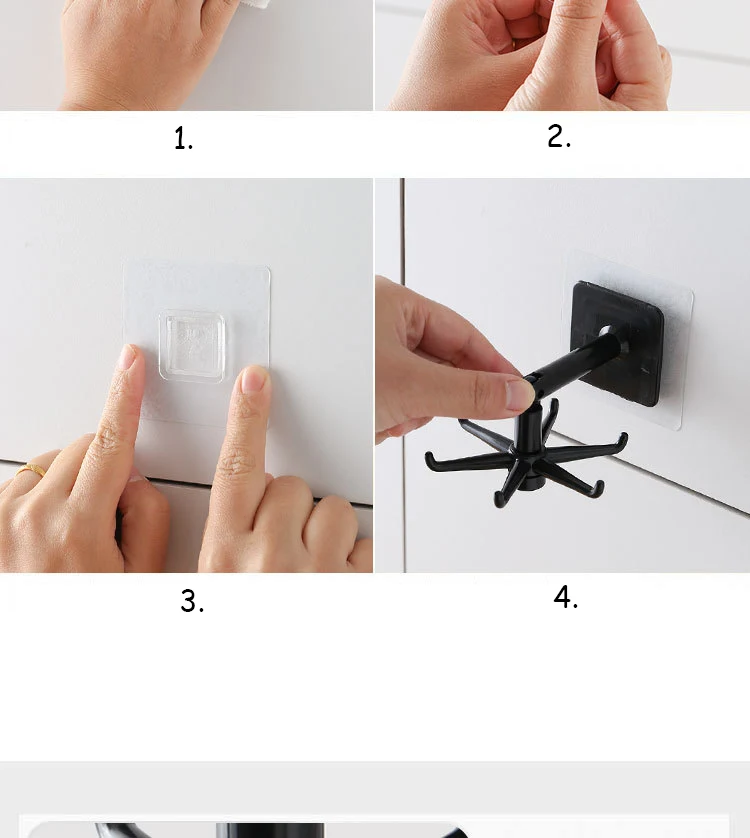 1.

2.

3.

4.