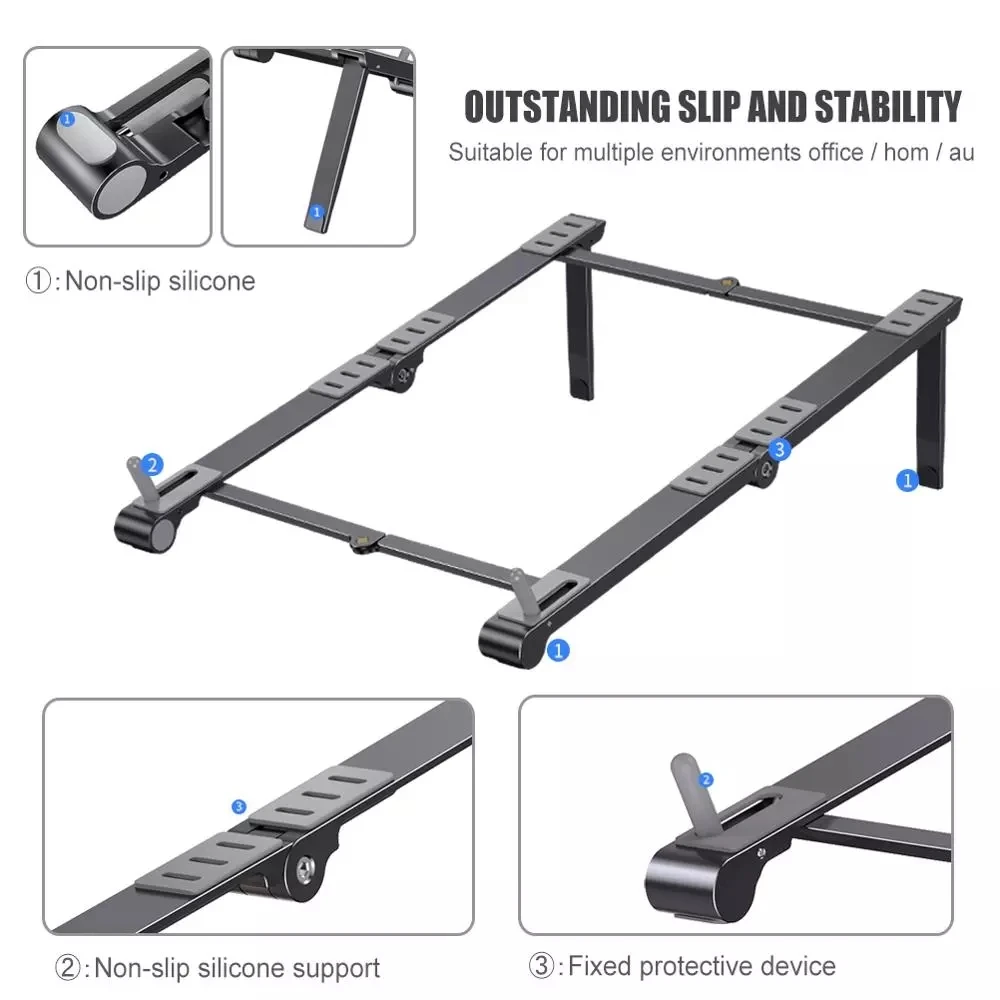 1

1

OUTSTANDING SLIP AND STABILITY

Suitable for multiple environments office / hom / au

①:Non-slip silicone

2

3

1

1

3

2

②:Non-slip silicone support

③:Fixed protective device