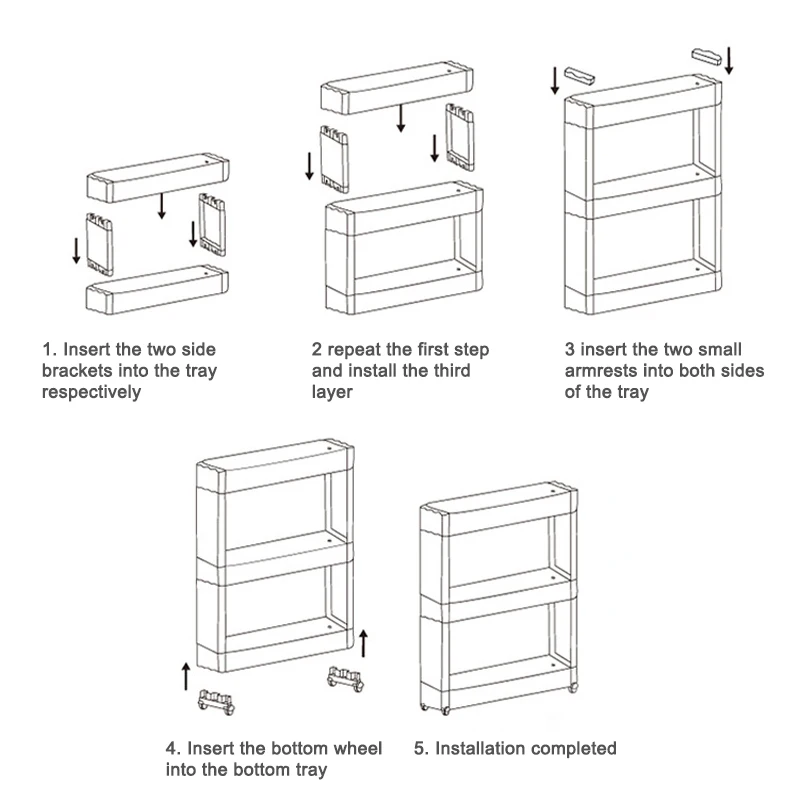 1. Insert the two side brackets into the tray respectively

2 repeat the first step and install the third layer

3 insert the two small armrests into both sides of the tray

4. Insert the bottom wheel into the bottom tray

5. Installation completed