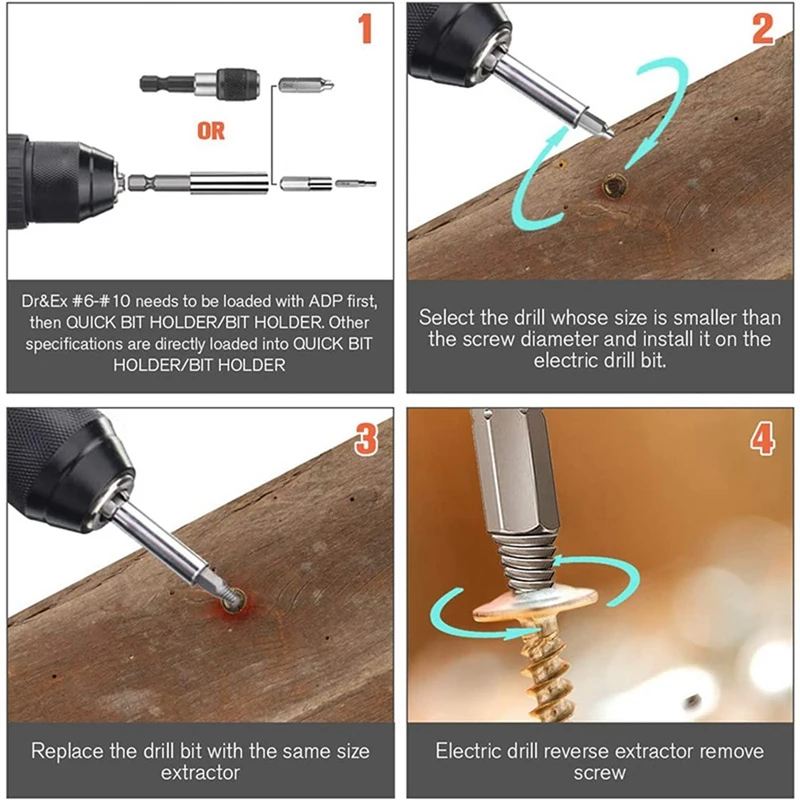 1

OR

Dr&Ex #6-#10 needs to be loaded with ADP first, then QUICK BIT HOLDER/BIT HOLDER. Other specifications are directly loaded into QUICK BIT HOLDER/BIT HOLDER

2

Select the drill whose size is smaller than the screw diameter and install it on the electric drill bit.

3

Replace the drill bit with the same size extractor

4

Electric drill reverse extractor remove screw