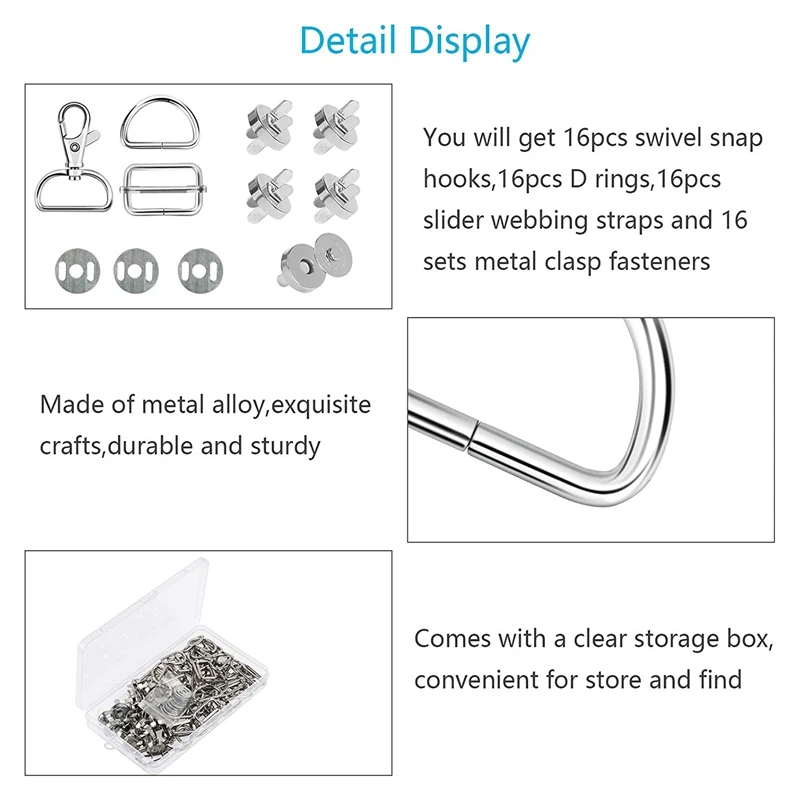 Detail Display

You will get 16pcs swivel snap hooks,16pcs D rings,16pcs slider webbing straps and 16 sets metal clasp fasteners

Made of metal alloy,exquisite crafts,durable and sturdy

Comes with a clear storage box, convenient for store and find