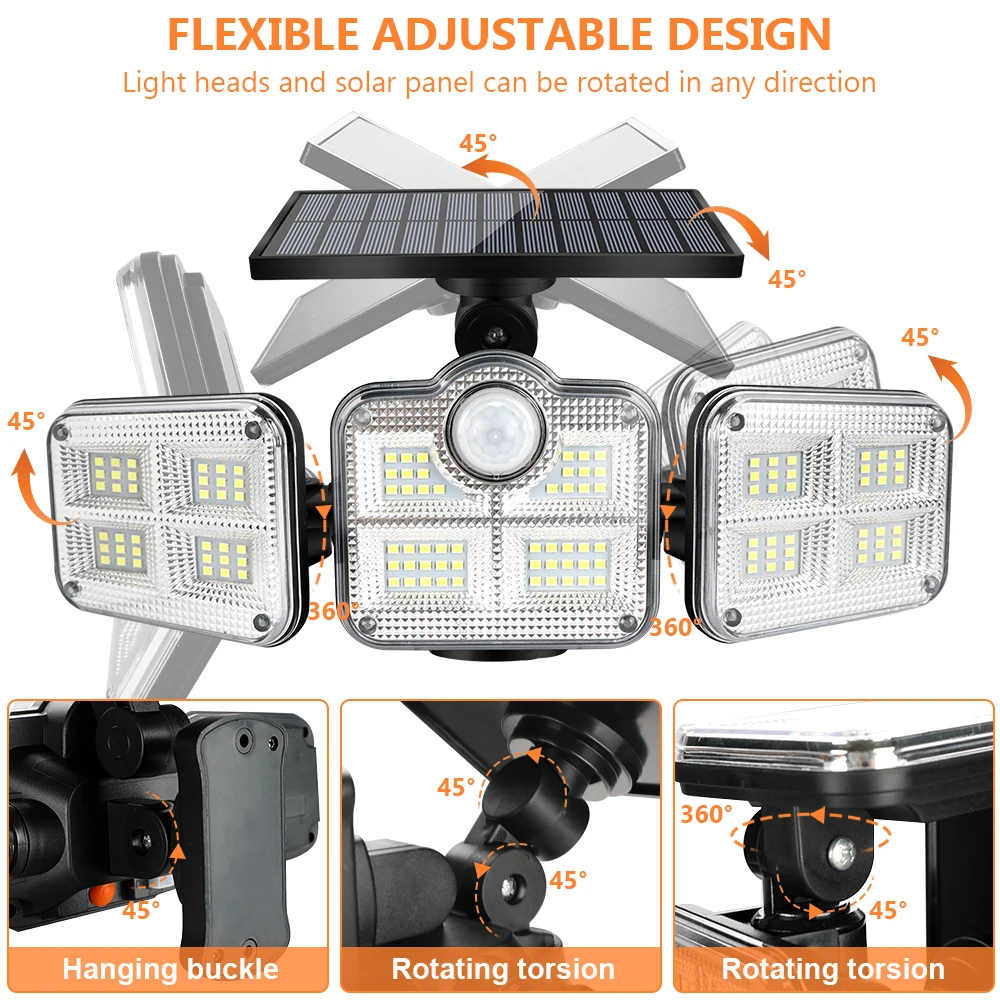 FLEXIBLE ADJUSTABLE DESIGN

Light heads and solar panel can be rotated in any direction

45°

45°

45°

45°

360°

360°

45°

Hanging buckle

45°

45°

Rotating torsion

360°

45°

Rotating torsion