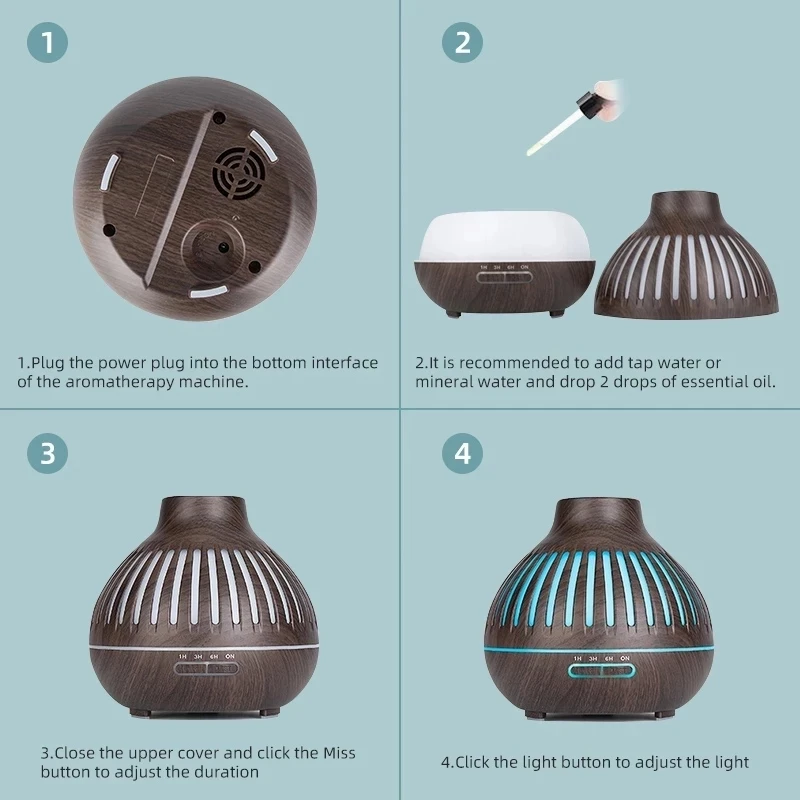 1

1.Plug the power plug into the bottom interface of the aromatherapy machine.

2

1H 3H 6H ON

2.It is recommended to add tap water or mineral water and drop 2 drops of essential oil.

3

1H 3H 6H ON

3.Close the upper cover and click the Miss button to adjust the duration

4

1H 3H 6H ON

4.Click the light button to adjust the light