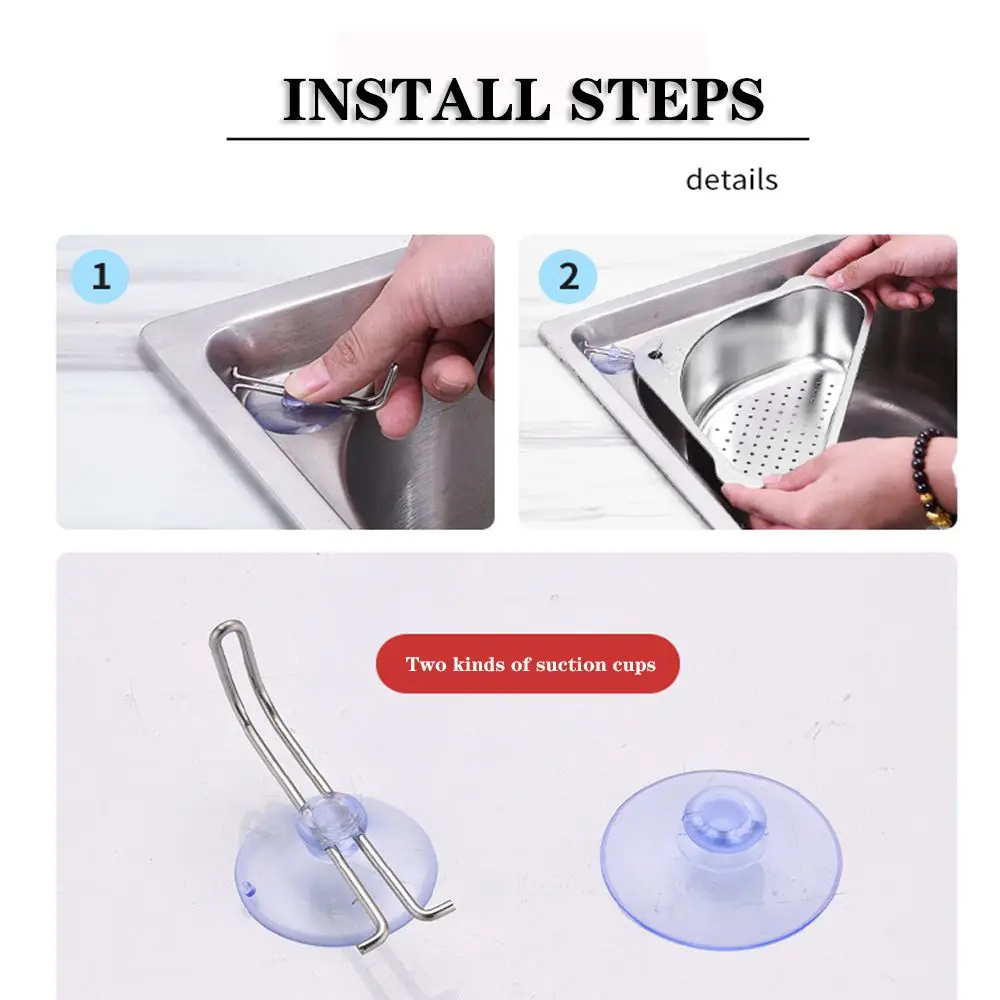 INSTALL STEPS

details

1

2

Two kinds of suction cups