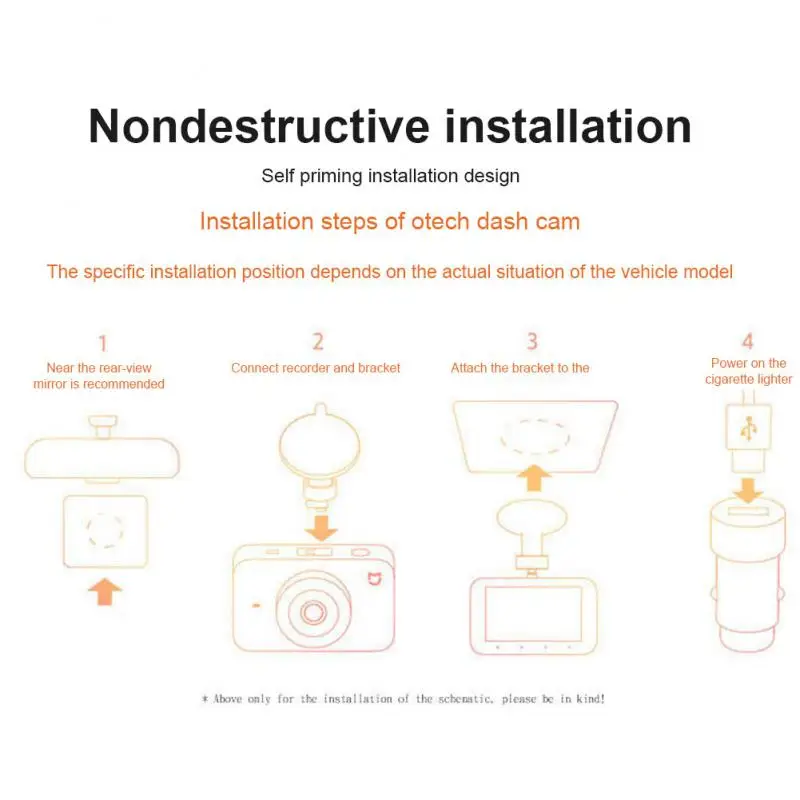 Nondestructive installation

Self priming installation design

Installation steps of otech dash cam

The specific installation position depends on the actual situation of the vehicle model

1
Near the rear-view mirror is recommended

2
Connect recorder and bracket

3
Attach the bracket to the

4
Power on the cigarette lighter

* Above only for the installation of the schematic, please be in kind!