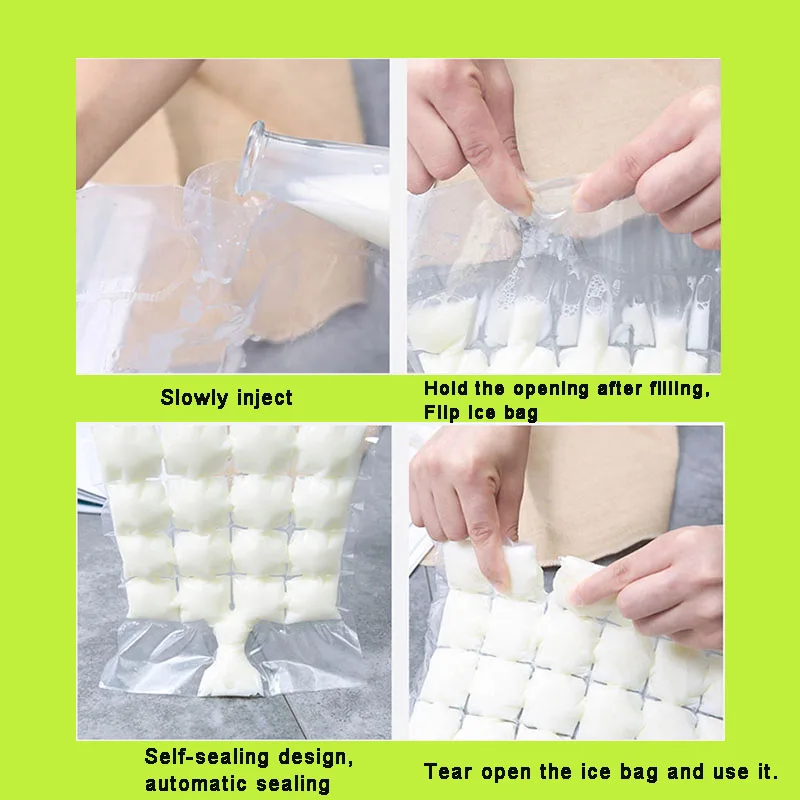 Slowly inject

Hold the opening after filling, Flip ice bag

Self-sealing design, automatic sealing

Tear open the ice bag and use it.