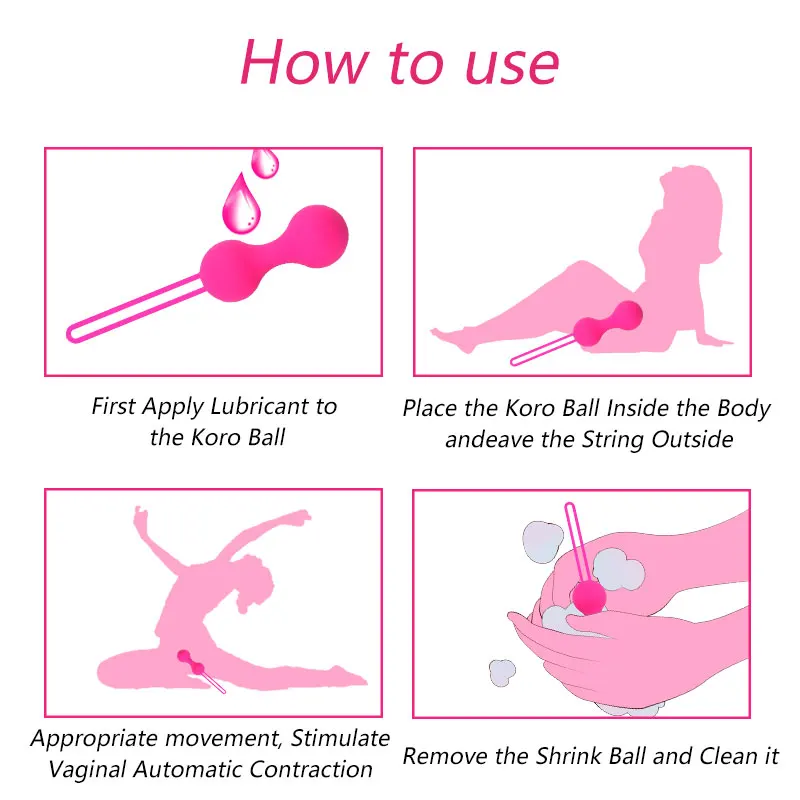 How to use

First Apply Lubricant to the Koro Ball

Place the Koro Ball Inside the Body andeave the String Outside

Appropriate movement, Stimulate Vaginal Automatic Contraction

Remove the Shrink Ball and Clean it