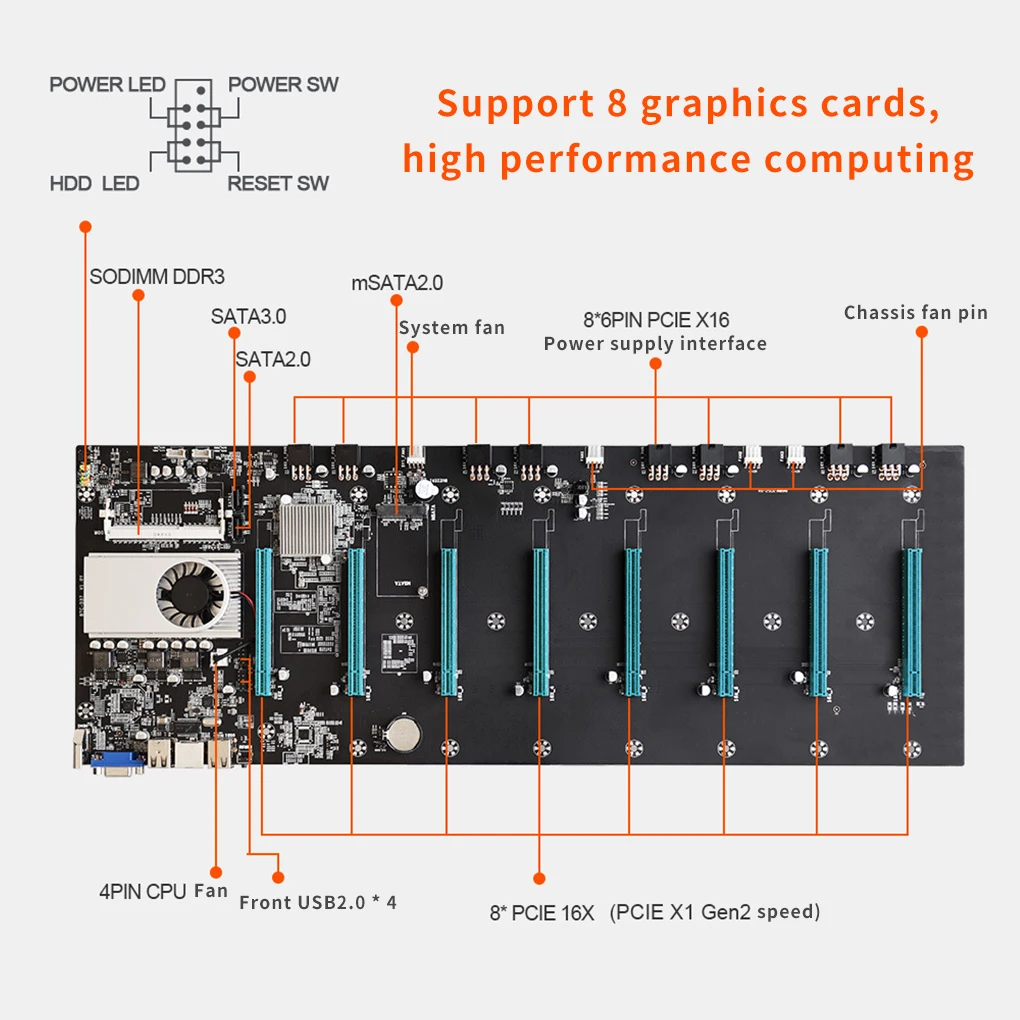 POWER LED
POWER SW
HDD LED
RESET SW

Support 8 graphics cards, high performance computing

SODIMM DDR3
SATA3.0
SATA2.0
mSATA2.0
System fan
8*6PIN PCIE X16
Power supply interface
Chassis fan pin

4PIN CPU Fan
Front USB2.0 * 4
8* PCIE 16X (PCIE X1 Gen2 speed)