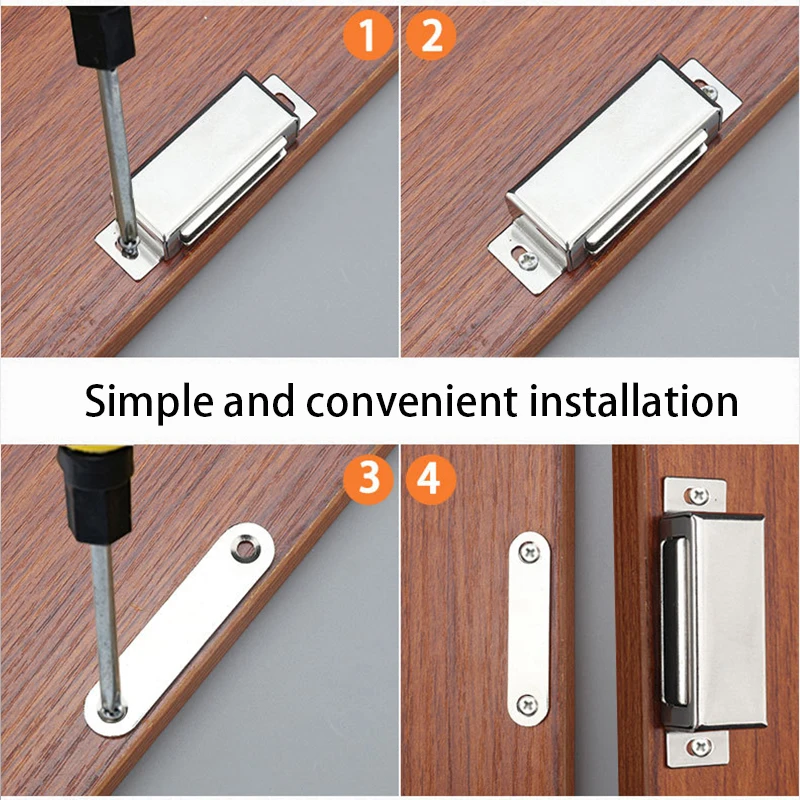 1
2
Simple and convenient installation
3
4