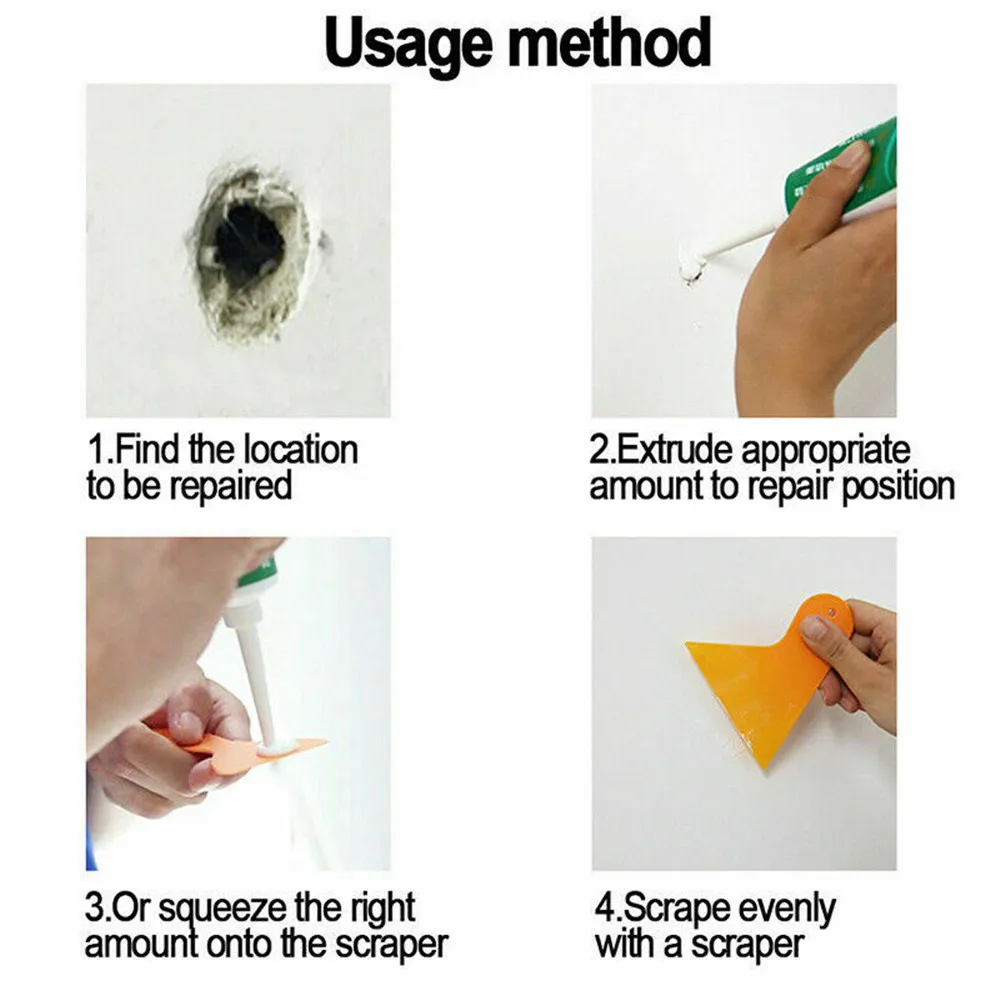 Usage method

1.Find the location to be repaired

2.Extrude appropriate amount to repair position

3.Or squeeze the right amount onto the scraper

4.Scrape evenly with a scraper