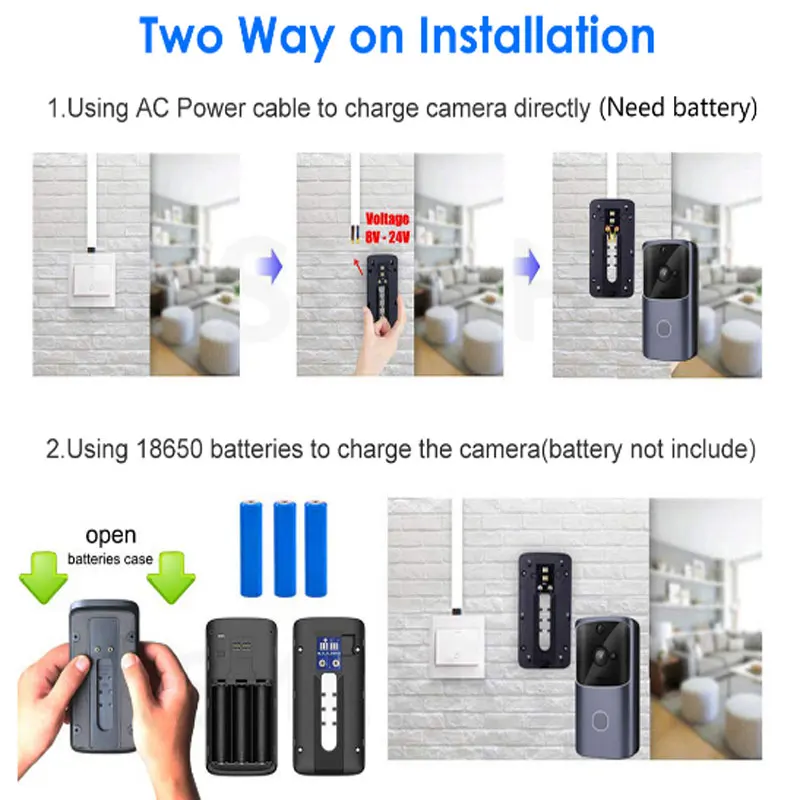 Two Way on Installation

1.Using AC Power cable to charge camera directly (Need battery)

Voltage 8V - 24V

2.Using 18650 batteries to charge the camera(battery not include)

open
batteries case